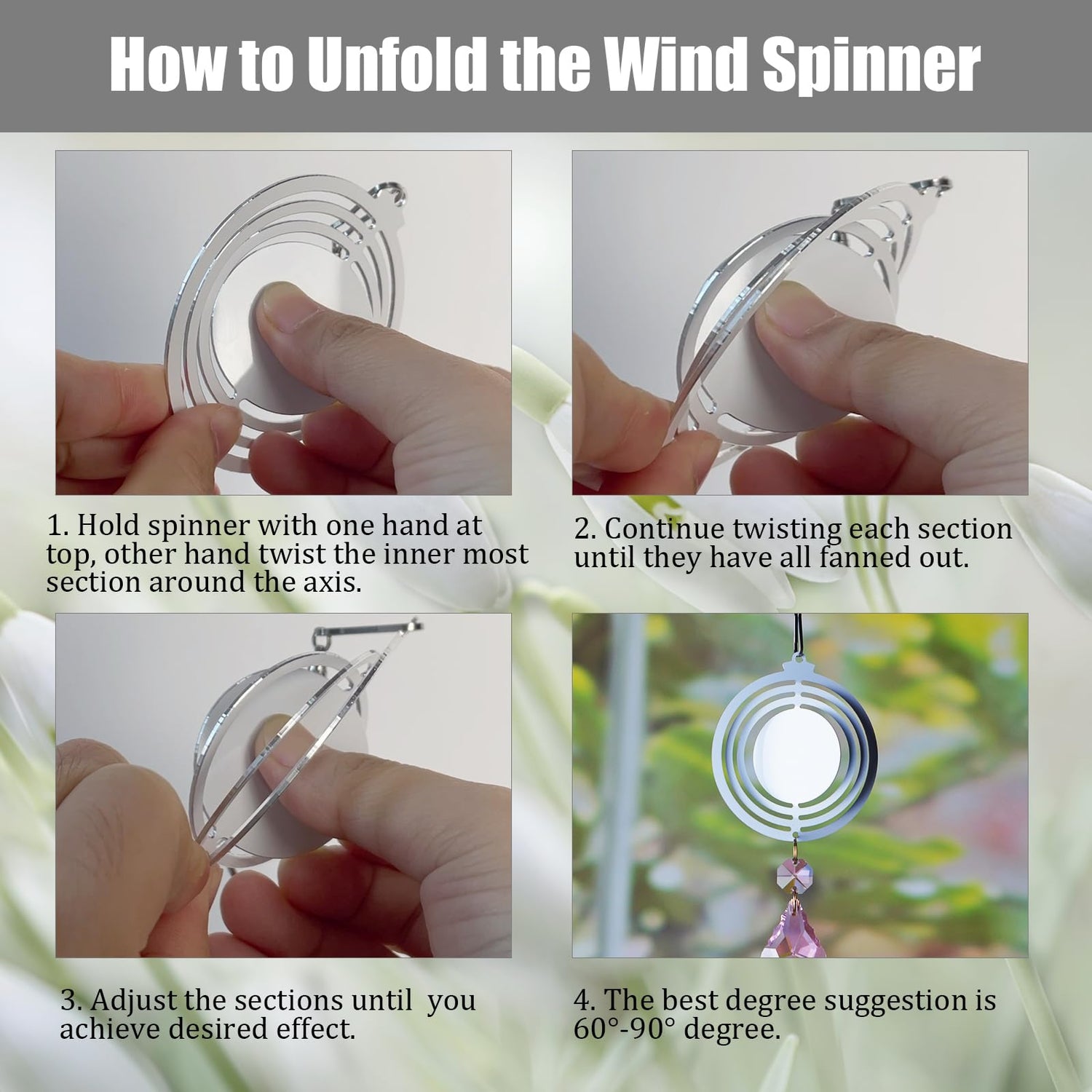 How to Unfold the Wind Spinner

1. Hold spinner with one hand at top, other hand twist the inner most section around the axis.

2. Continue twisting each section until they have all fanned out.

3. Adjust the sections until  you achieve desired effect.

4. The best degree suggestion is 60°-90° degree.