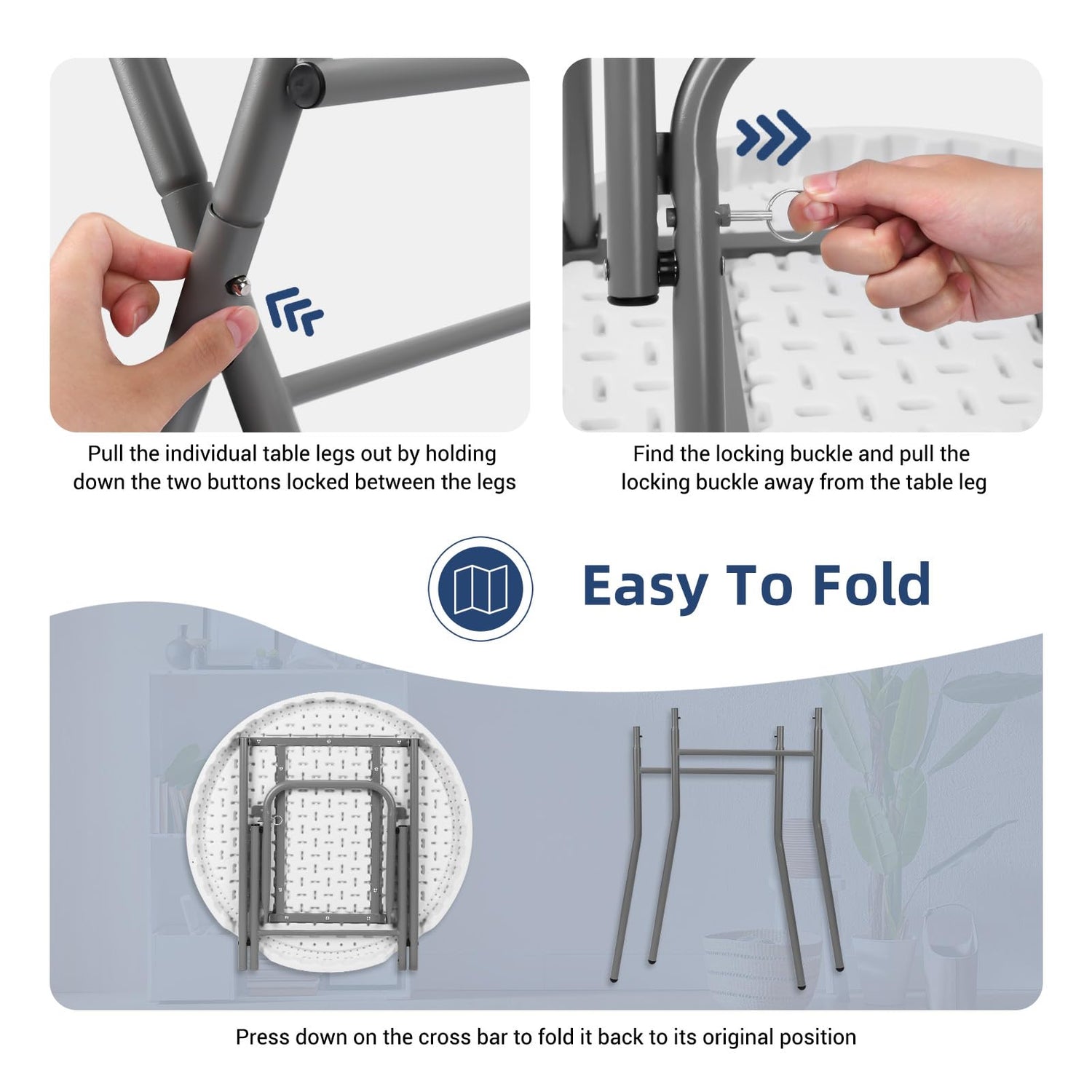 Pull the individual table legs out by holding down the two buttons locked between the legs

Find the locking buckle and pull the locking buckle away from the table leg

Easy To Fold

Press down on the cross bar to fold it back to its original position