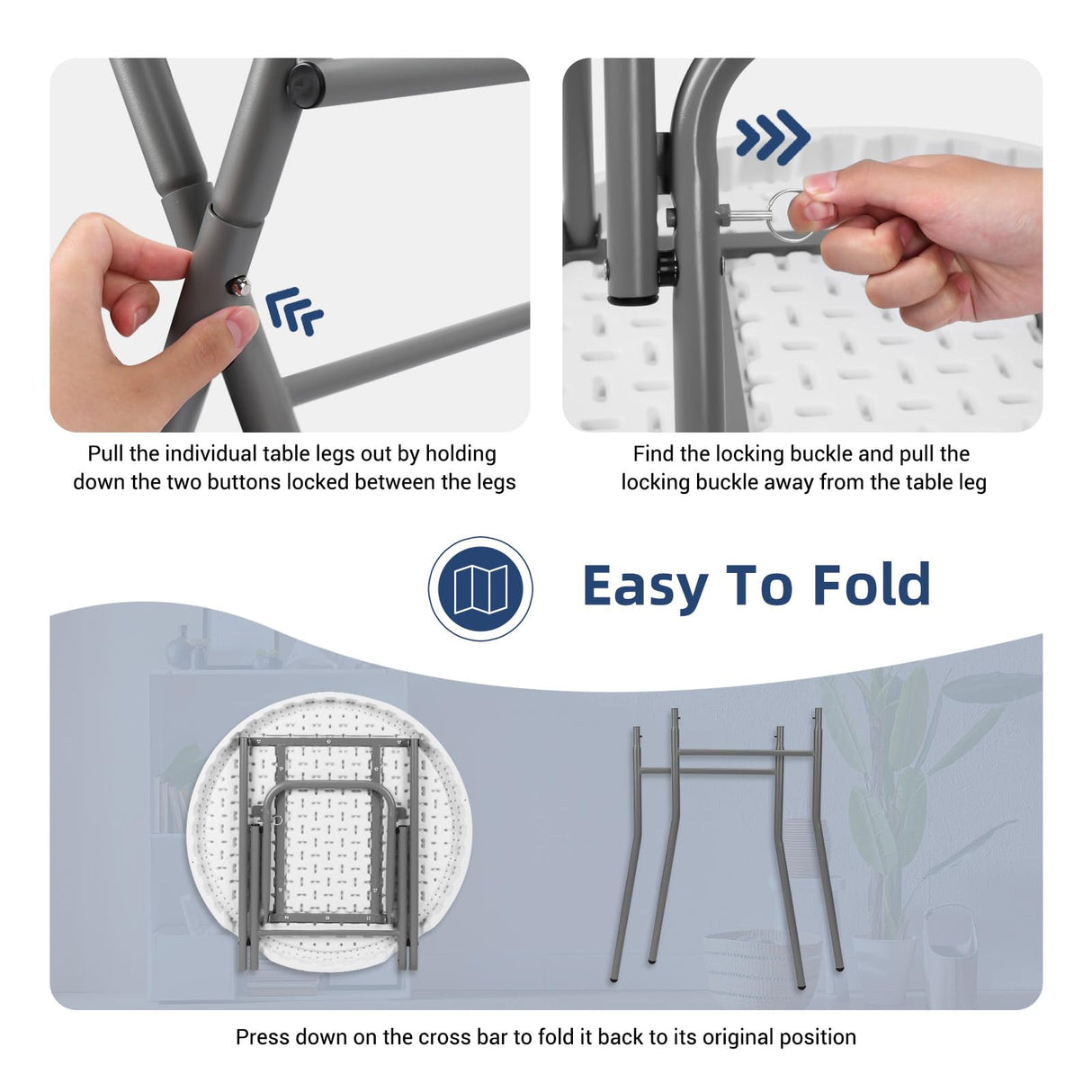 Pull the individual table legs out by holding down the two buttons locked between the legs

Find the locking buckle and pull the locking buckle away from the table leg

Easy To Fold

Press down on the cross bar to fold it back to its original position