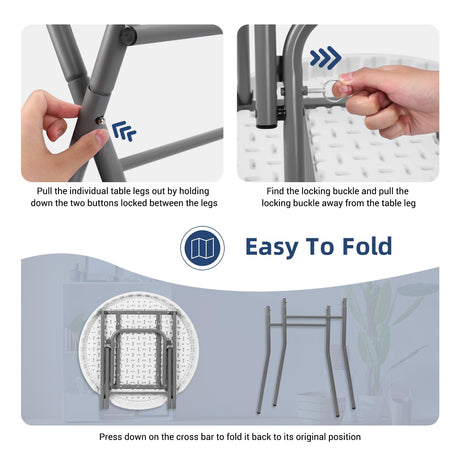 Pull the individual table legs out by holding down the two buttons locked between the legs

Find the locking buckle and pull the locking buckle away from the table leg

Easy To Fold

Press down on the cross bar to fold it back to its original position