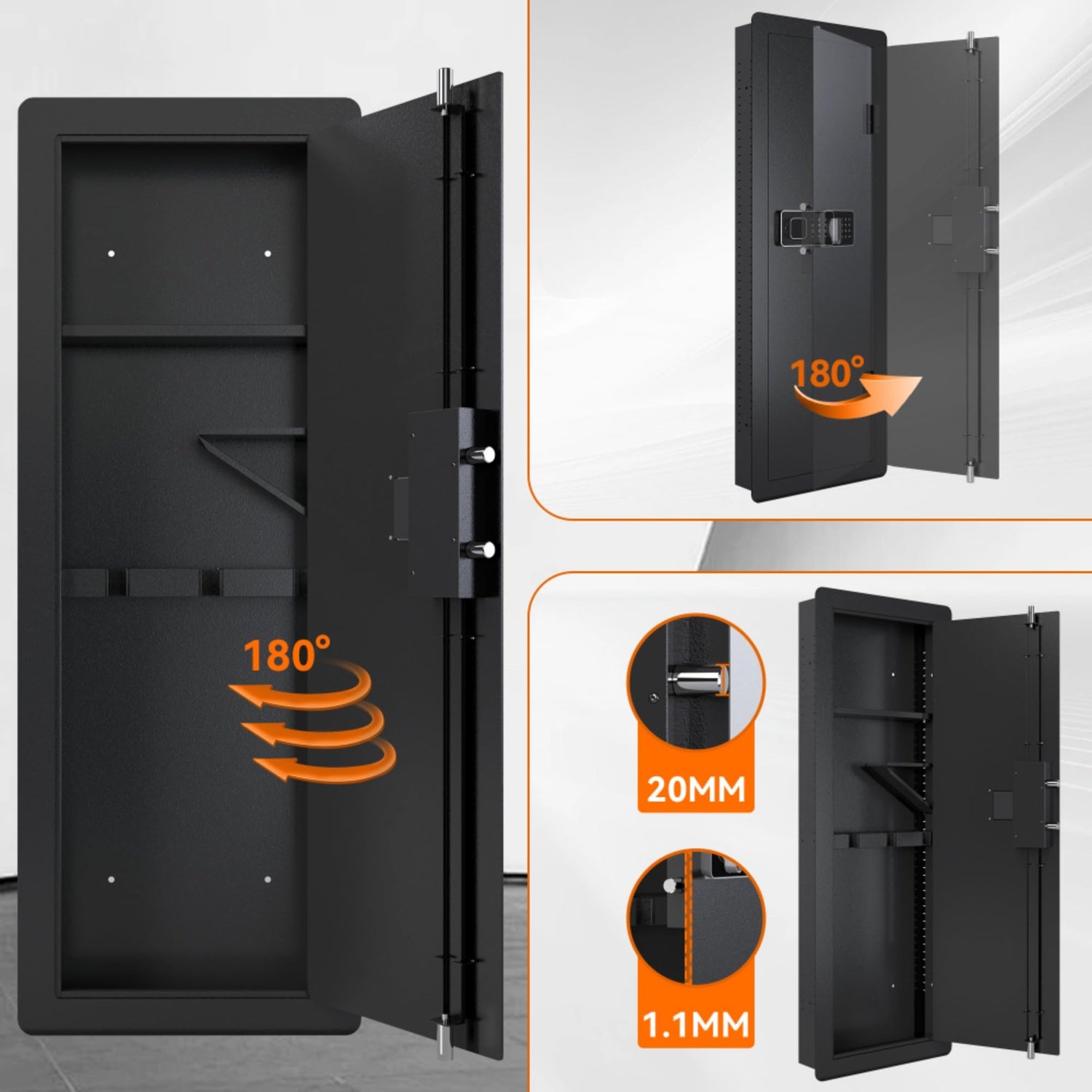 180°

180°

20MM

1.1MM