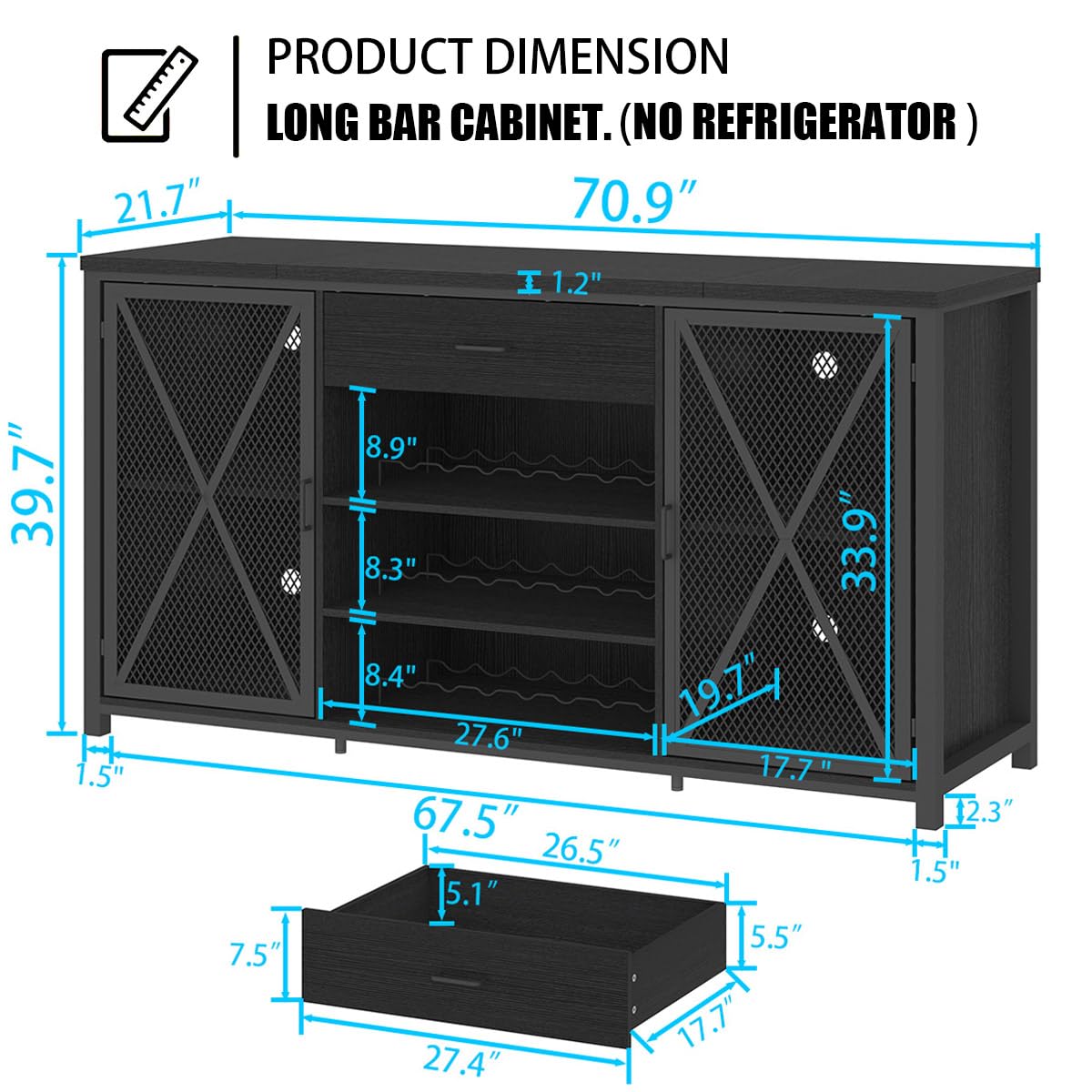 PRODUCT DIMENSION
LONG BAR CABINET. (NO REFRIGERATOR )

21.7″
70.9″
1.2″
39.7″
8.9″
8.3″
8.4″
33.9″
19.7″
27.6″
17.7 ″
1.5″
67.5″
2.3″
1.5″
26.5″
5.1″
7.5″
5.5″
17.7″
27.4″