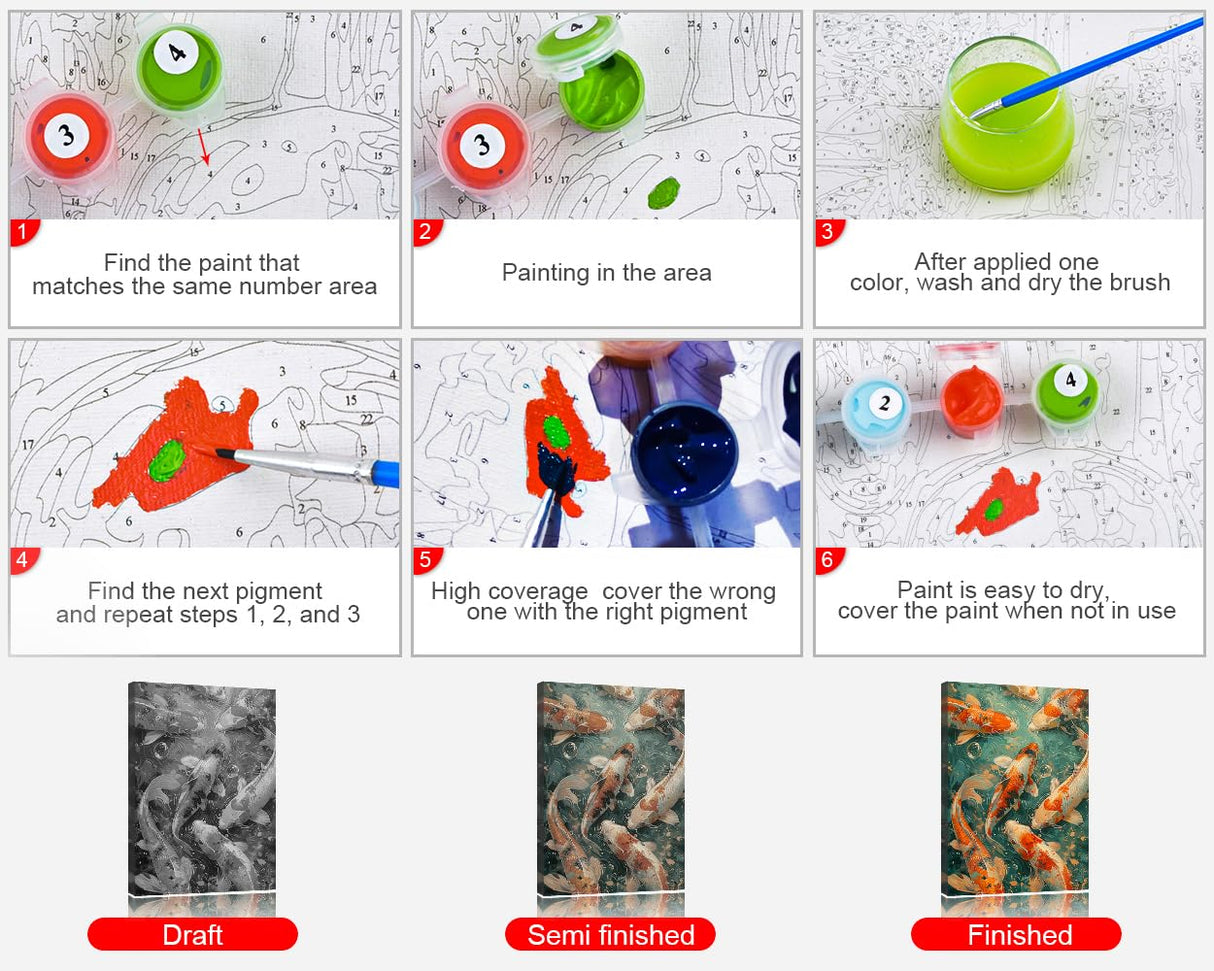 1
Find the paint that matches the same number area

2
Painting in the area

3
After applied one color, wash and dry the brush

4
Find the next pigment and repeat steps 1, 2, and 3

5
High coverage cover the wrong one with the right pigment

6
Paint is easy to dry, cover the paint when not in use

Draft

Semi finished

Finished