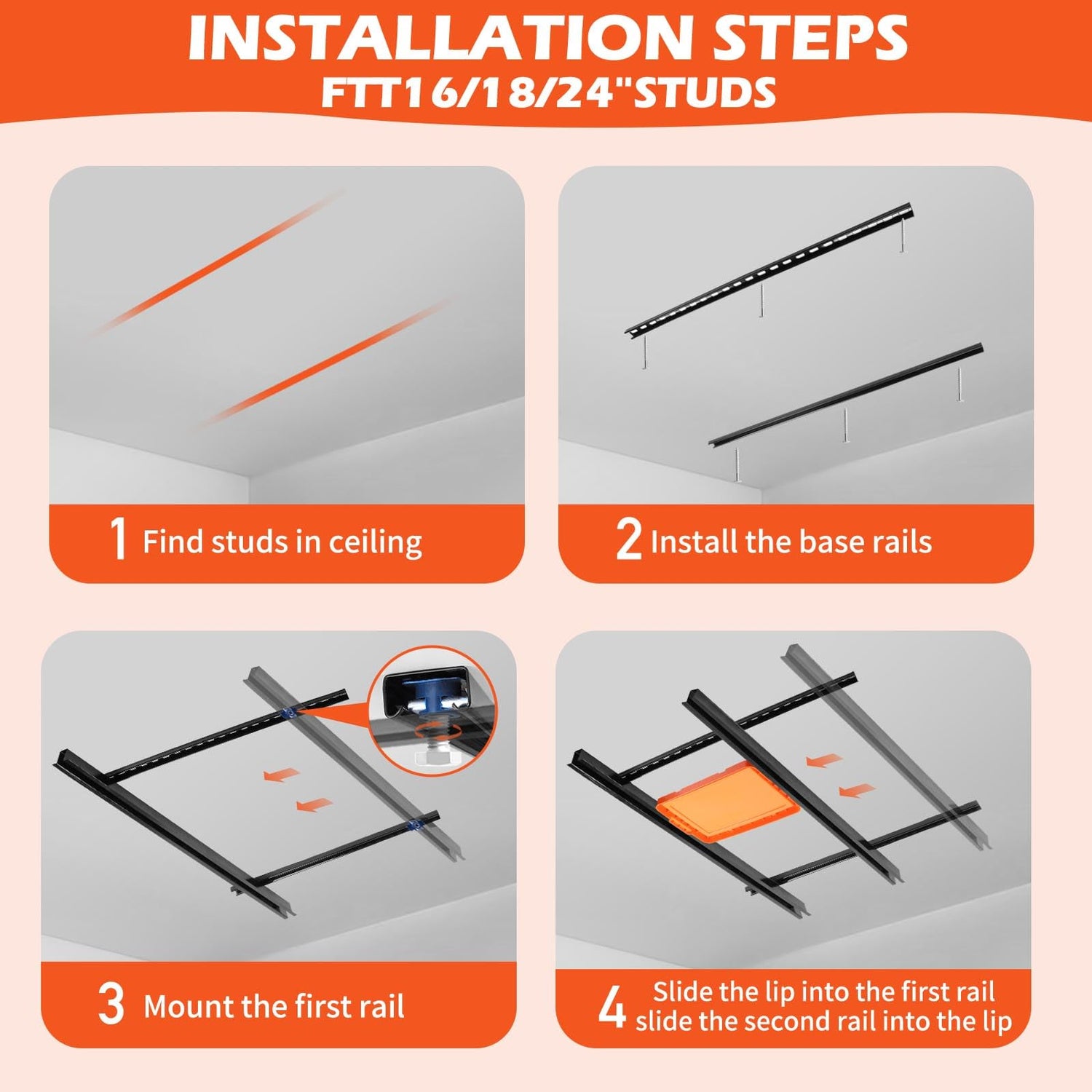 INSTALLATION STEPS
FTT16/18/24"STUDS

1 Find studs in ceiling

2 Install the base rails

3 Mount the first rail

4 Slide the lip into the first rail slide the second rail into the lip