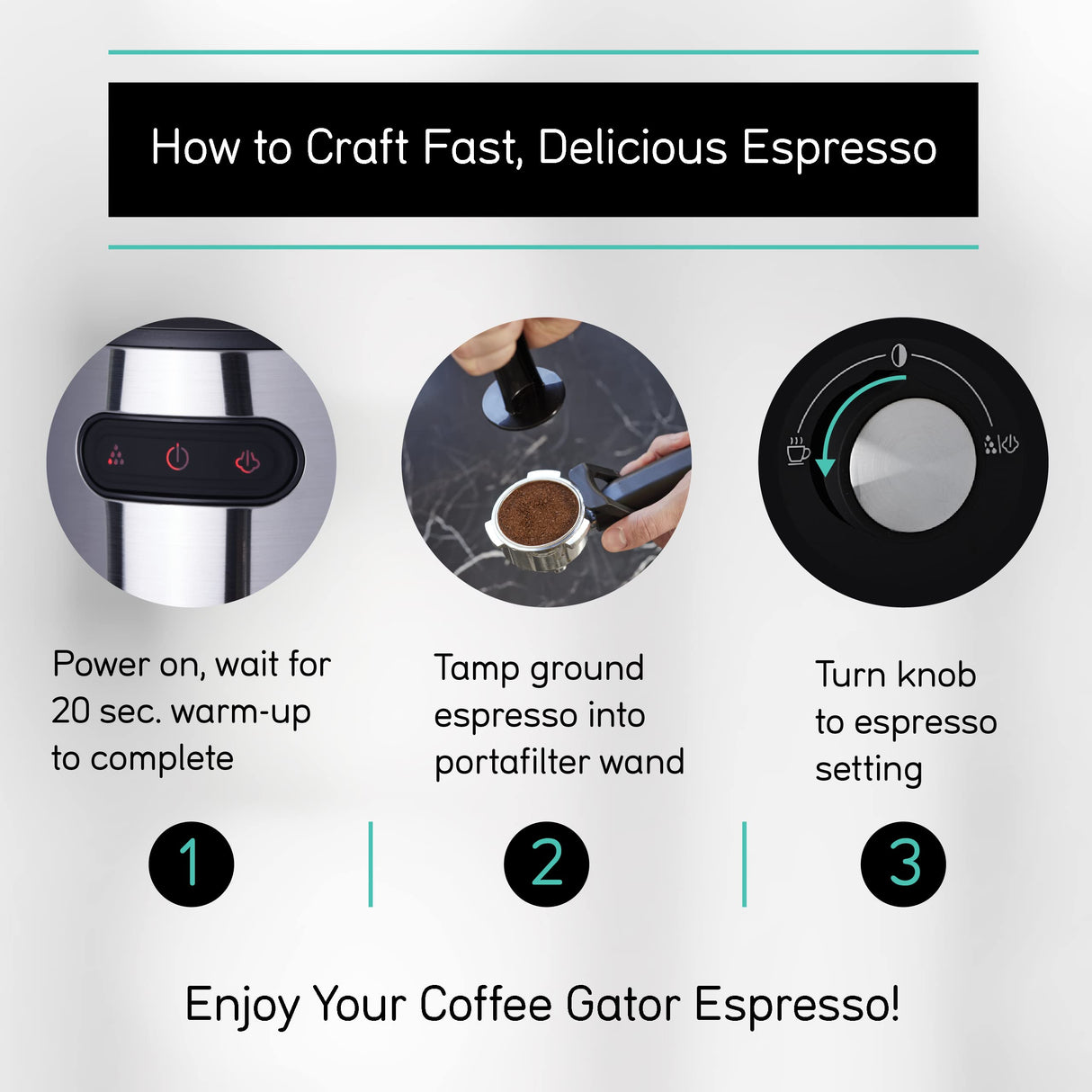 How to Craft Fast, Delicious Espresso

Power on, wait for 20 sec. warm-up to complete

Tamp ground espresso into portafilter wand

Turn knob to espresso setting

1

2

3

Enjoy Your Coffee Gator Espresso!