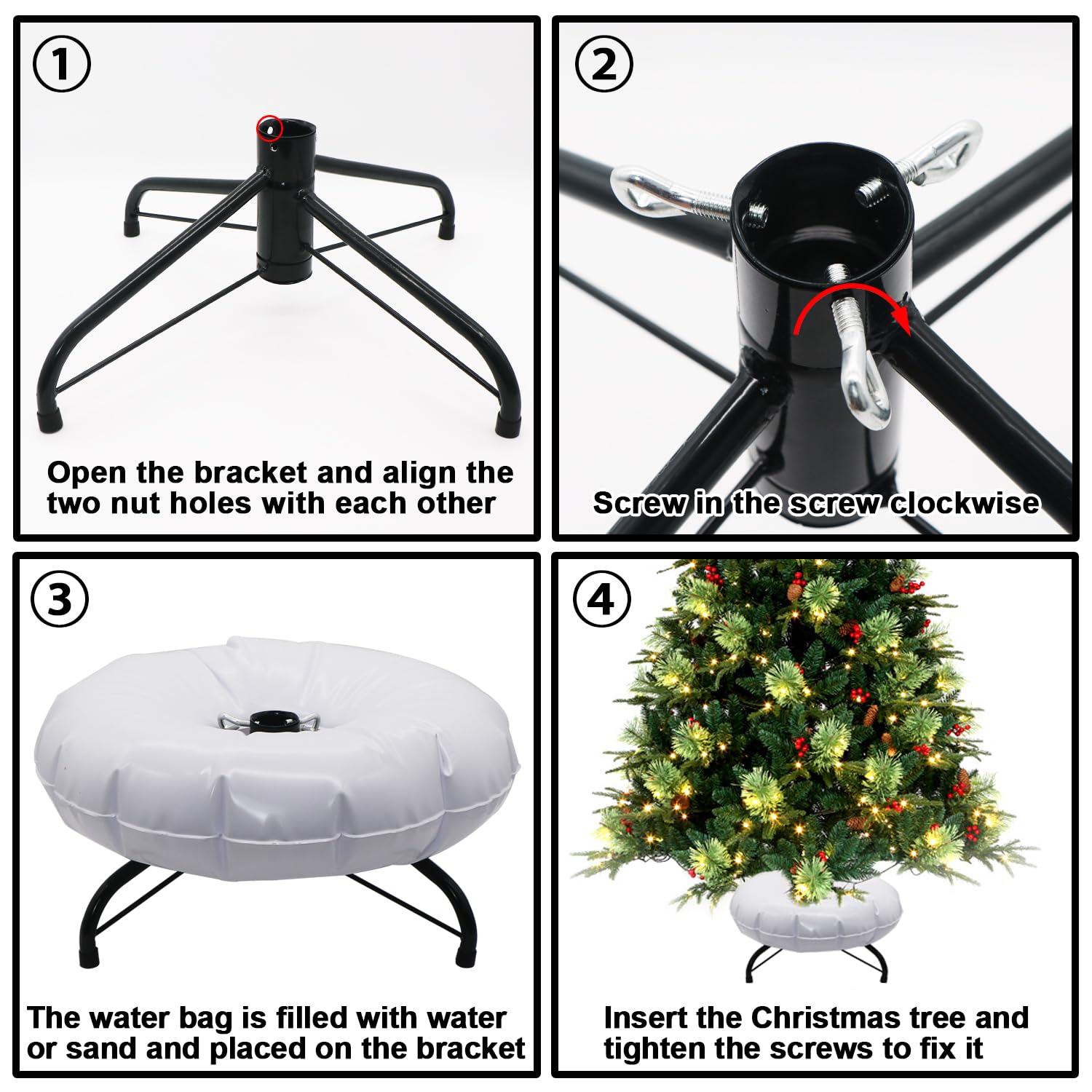 ①
Open the bracket and align the two nut holes with each other

②
Screw in the screw clockwise

③
The water bag is filled with water or sand and placed on the bracket

④
Insert the Christmas tree and tighten the screws to fix it