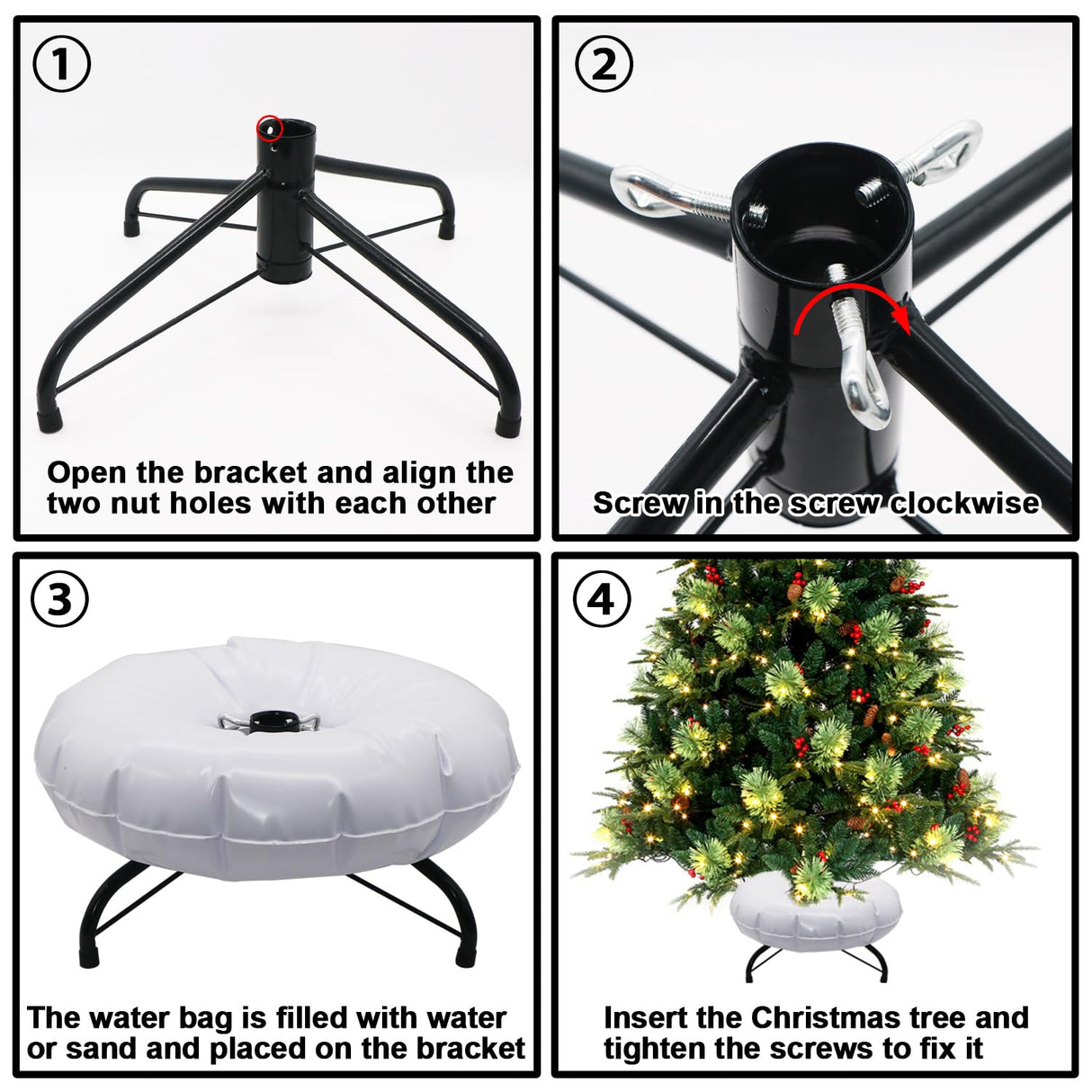 ①

Open the bracket and align the two nut holes with each other

②

Screw in the screw clockwise

③

The water bag is filled with water or sand and placed on the bracket

④

Insert the Christmas tree and tighten the screws to fix it