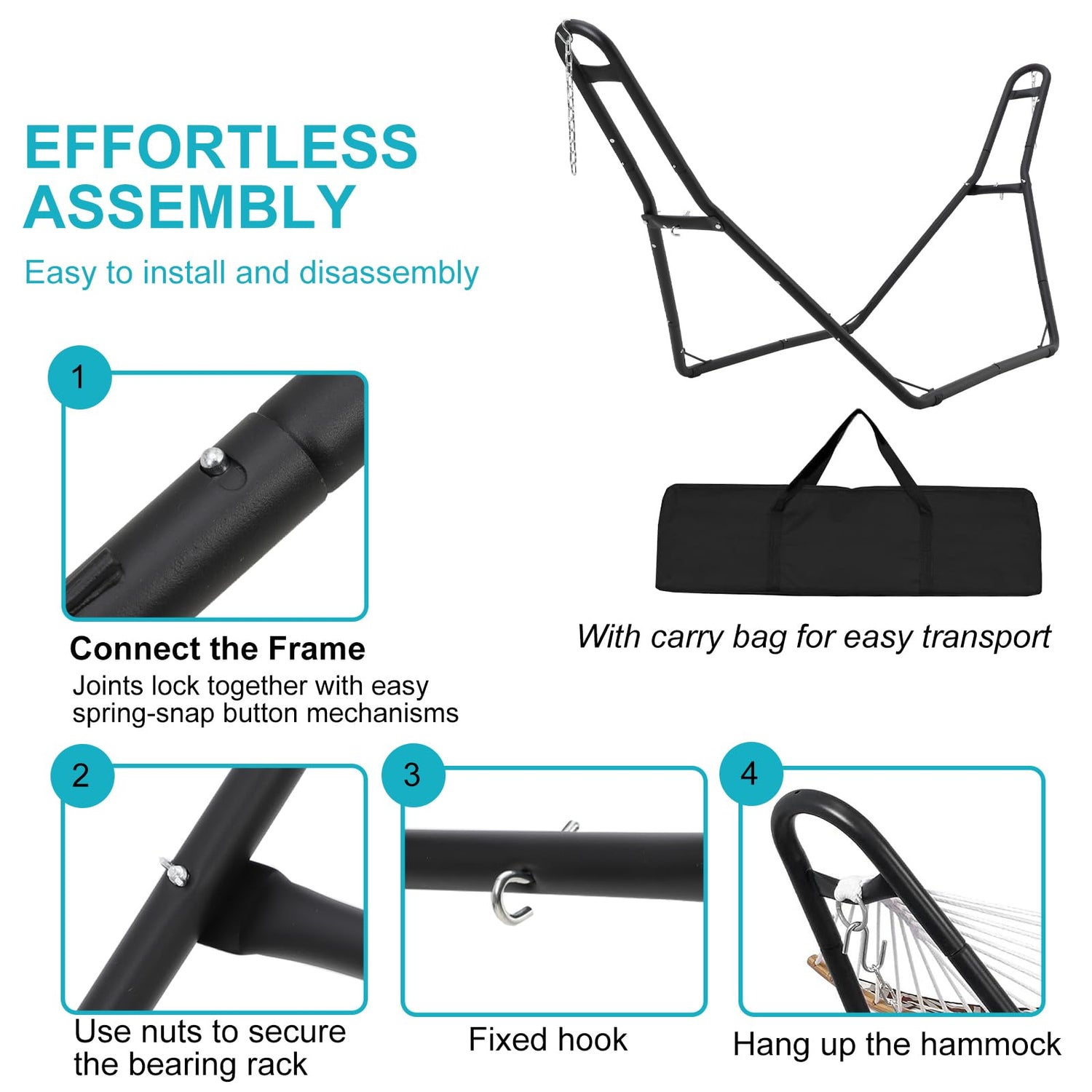 EFFORTLESS ASSEMBLY

Easy to install and disassembly

1

Connect the Frame

Joints lock together with easy spring-snap button mechanisms

With carry bag for easy transport

2

Use nuts to secure the bearing rack

3

Fixed hook

4

Hang up the hammock