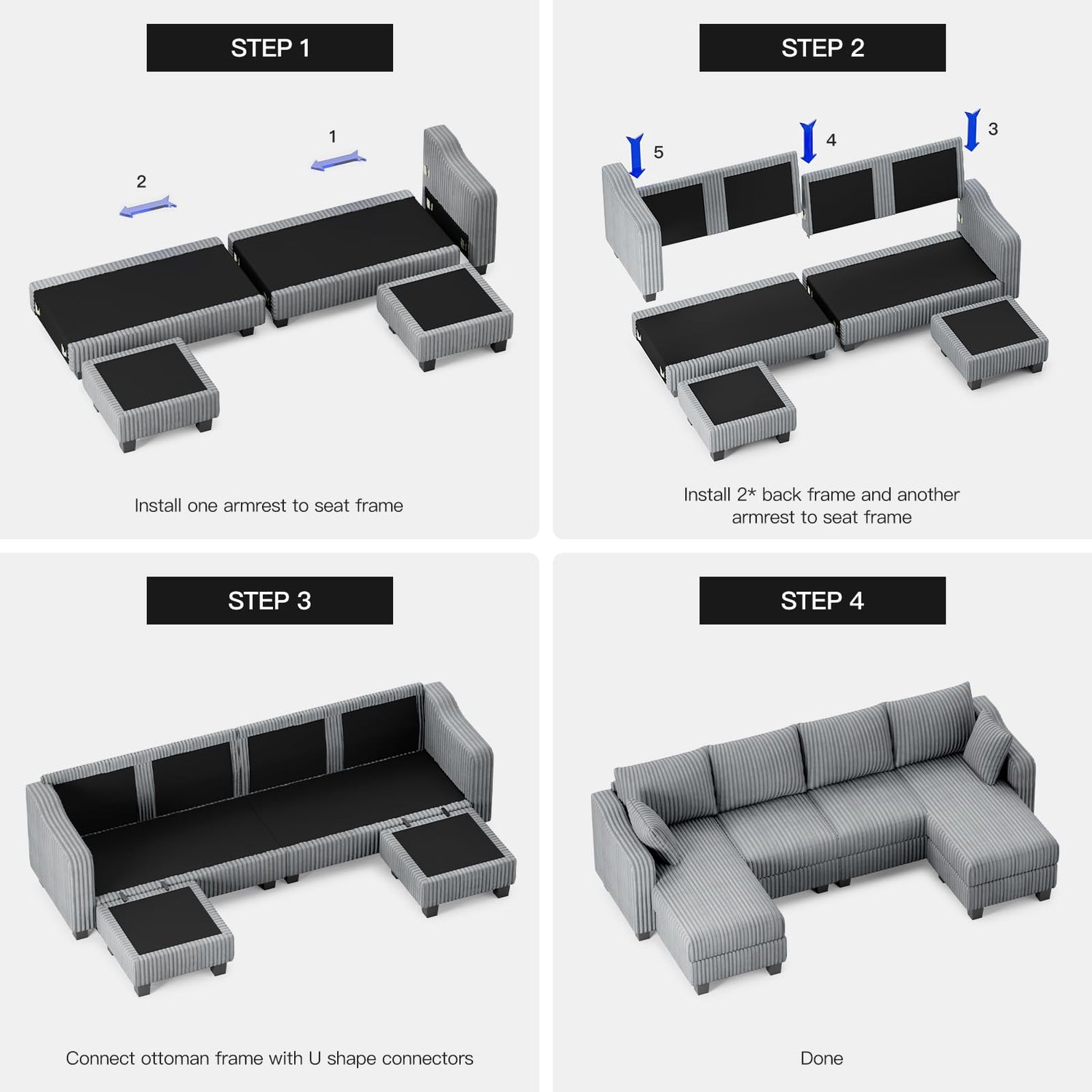 STEP 1

1

2

Install one armrest to seat frame

STEP 2

5

4

3

Install 2* back frame and another armrest to seat frame

STEP 3

Connect ottoman frame with U shape connectors

STEP 4

Done