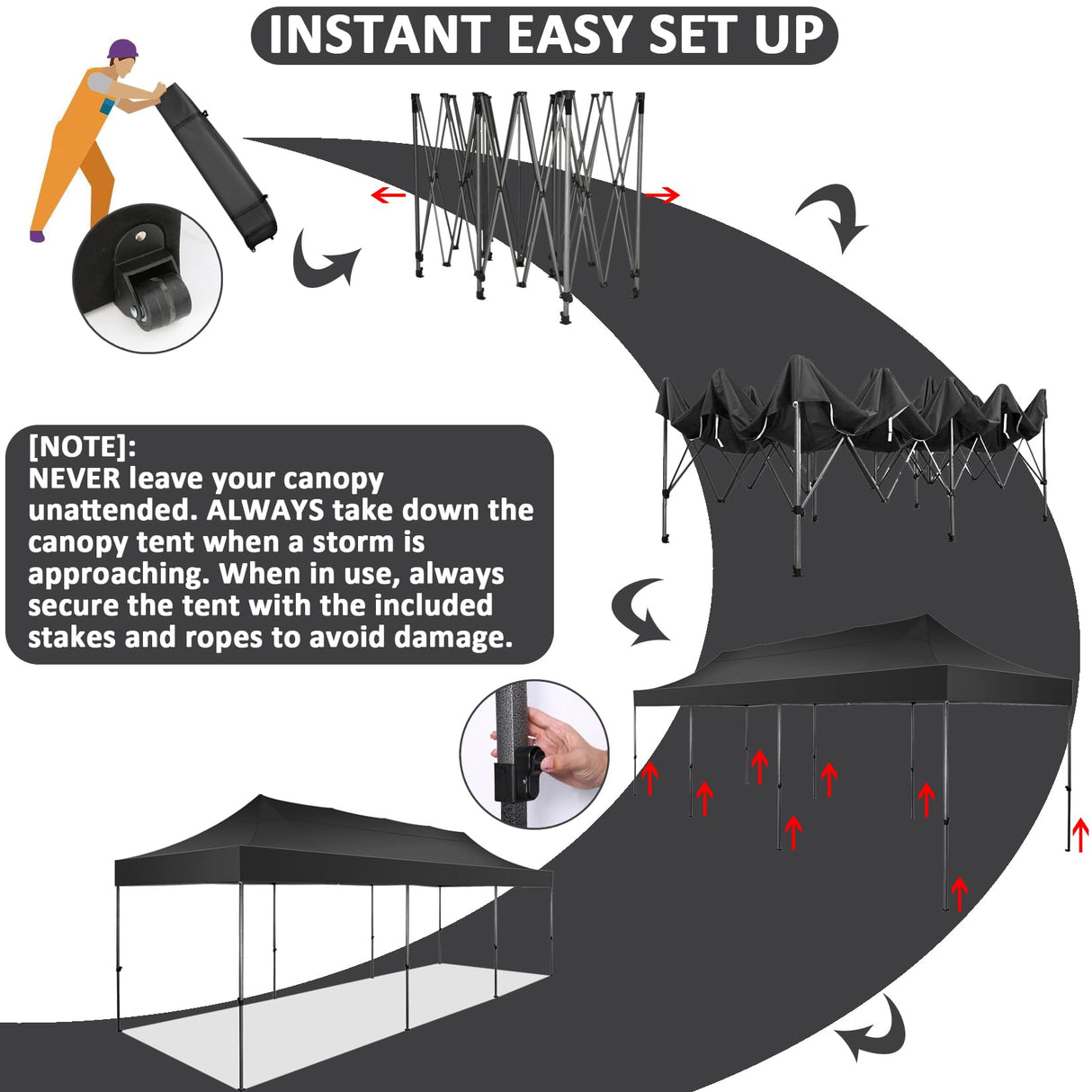 INSTANT EASY SET UP

[NOTE]:
NEVER leave your canopy unattended. ALWAYS take down the canopy tent when a storm is approaching. When in use, always secure the tent with the included stakes and ropes to avoid damage.