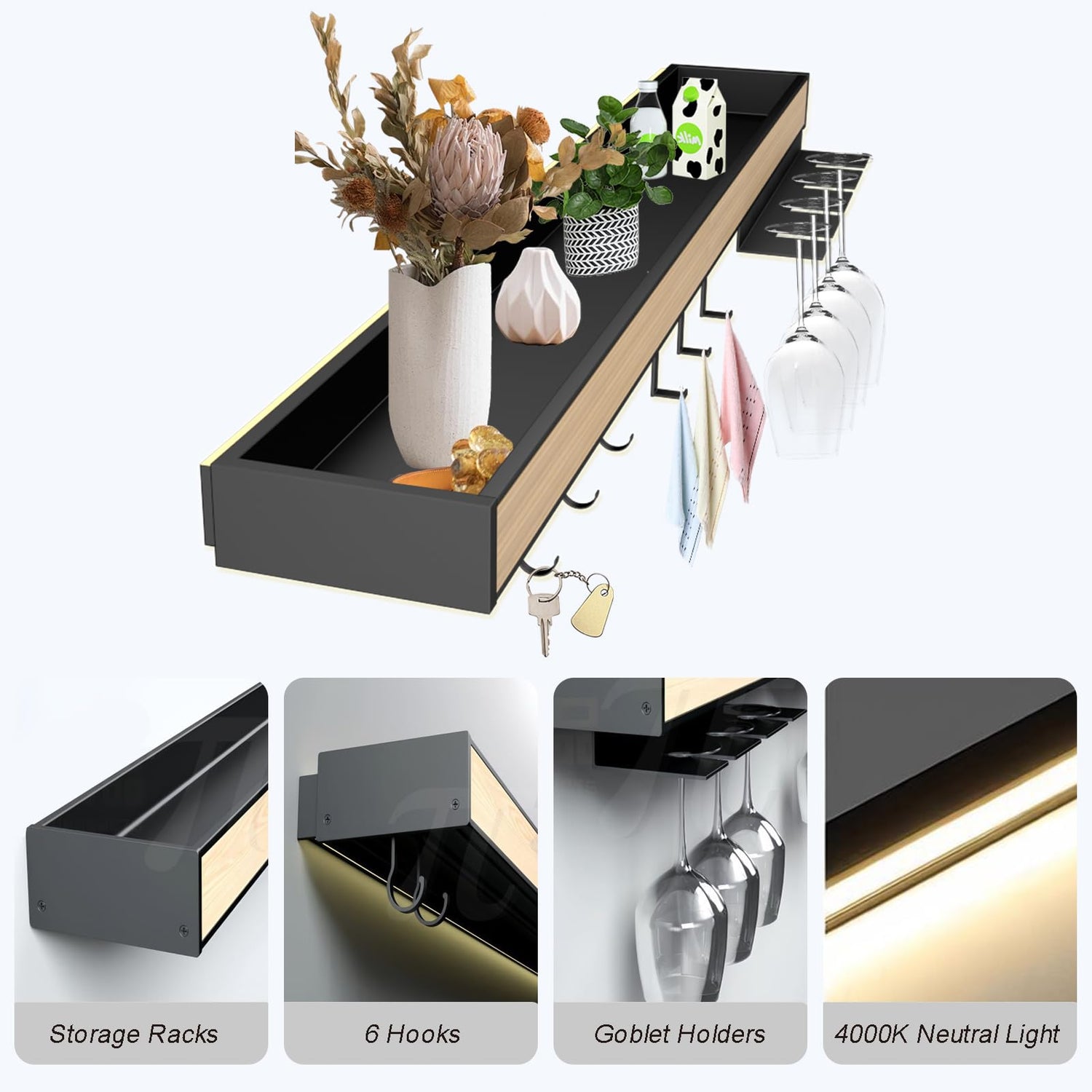 milk

Storage Racks

6 Hooks

Goblet Holders

4000K Neutral Light