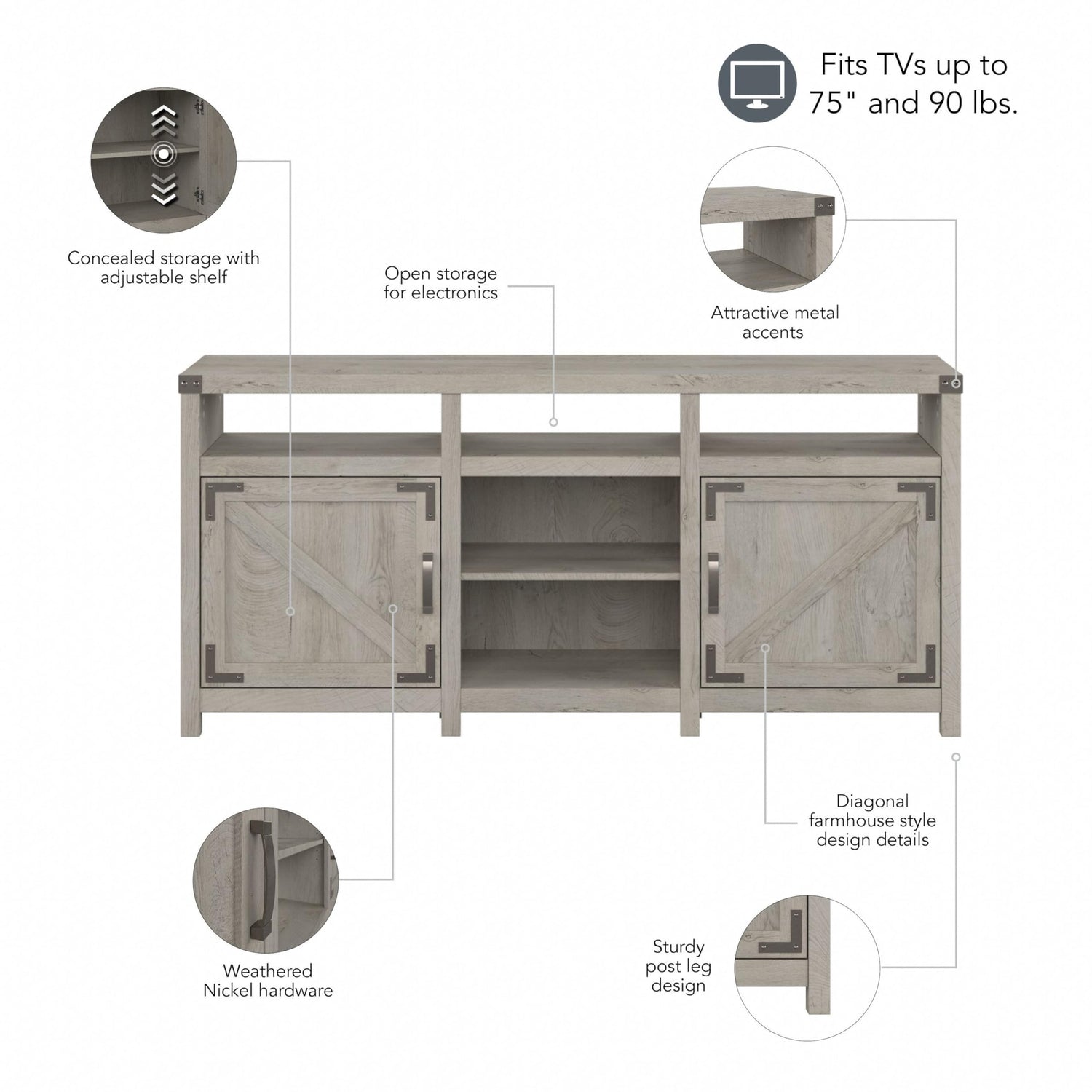 Fits TVs up to 75" and 90 lbs.

Concealed storage with adjustable shelf

Open storage for electronics

Attractive metal accents

Diagonal farmhouse style design details

Weathered Nickel hardware

Sturdy post leg design