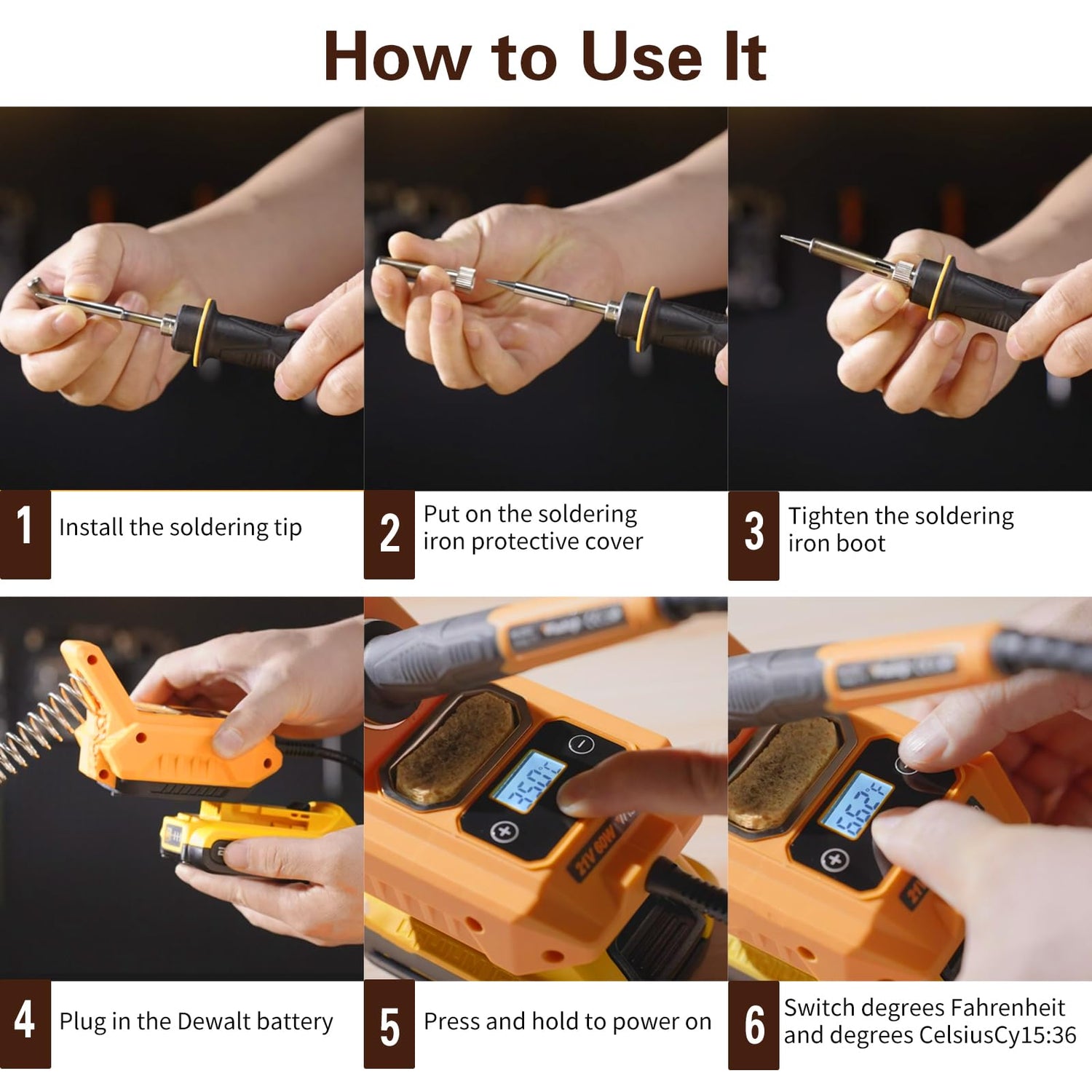 How to Use It

1 Install the soldering tip

2 Put on the soldering iron protective cover

3 Tighten the soldering iron boot

350°C

21V 60W

662°F

4 Plug in the Dewalt battery

5 Press and hold to power on

6 Switch degrees Fahrenheit and degrees CelsiusCy15:36