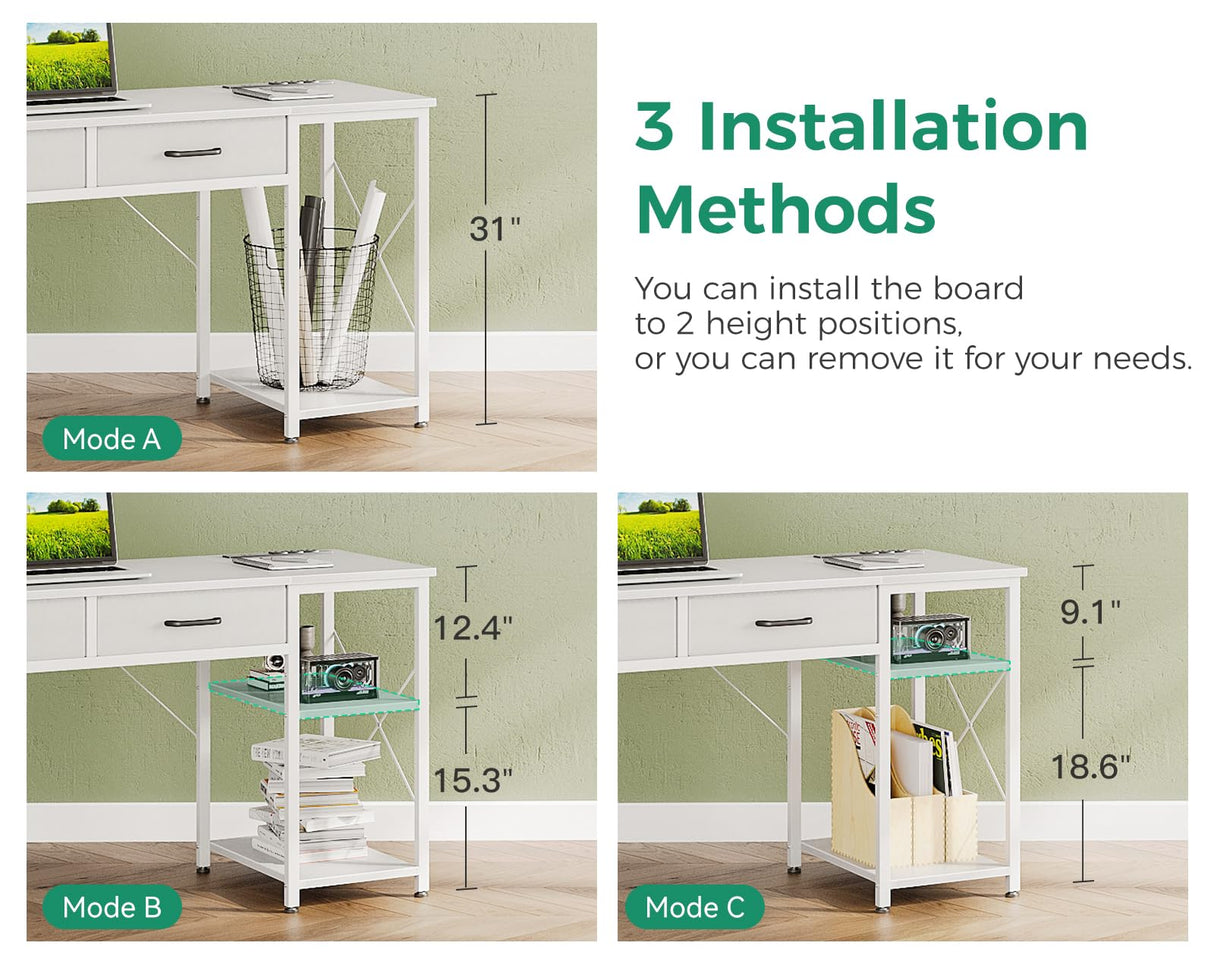 31"

Mode A

3 Installation Methods

You can install the board to 2 height positions, or you can remove it for your needs.

12.4"

15.3"

Mode B

9.1"

18.6"

Mode C