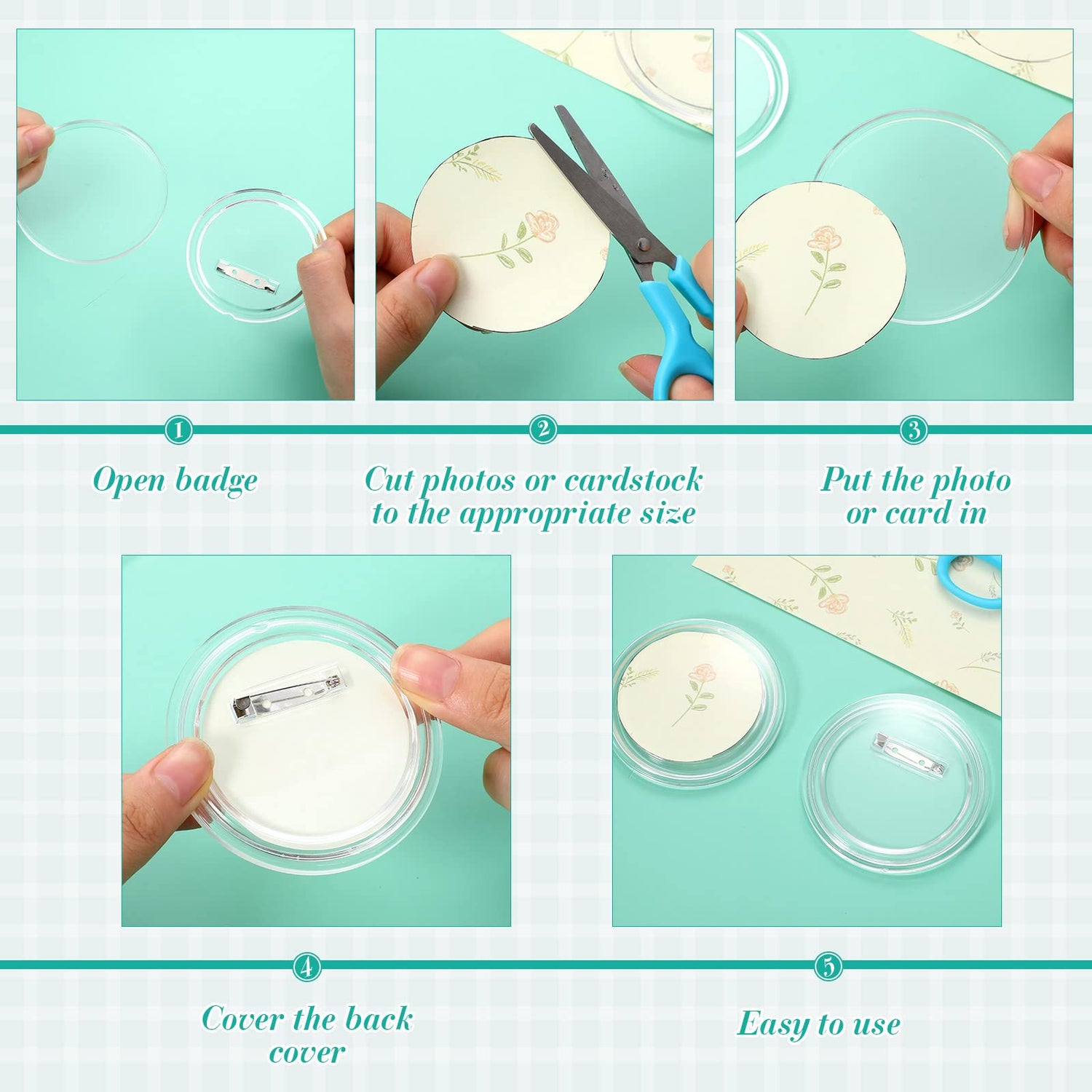 1

Open badge

2

Cut photos or cardstock to the appropriate size

3

Put the photo or card in

4

Cover the back cover

5

Easy to use