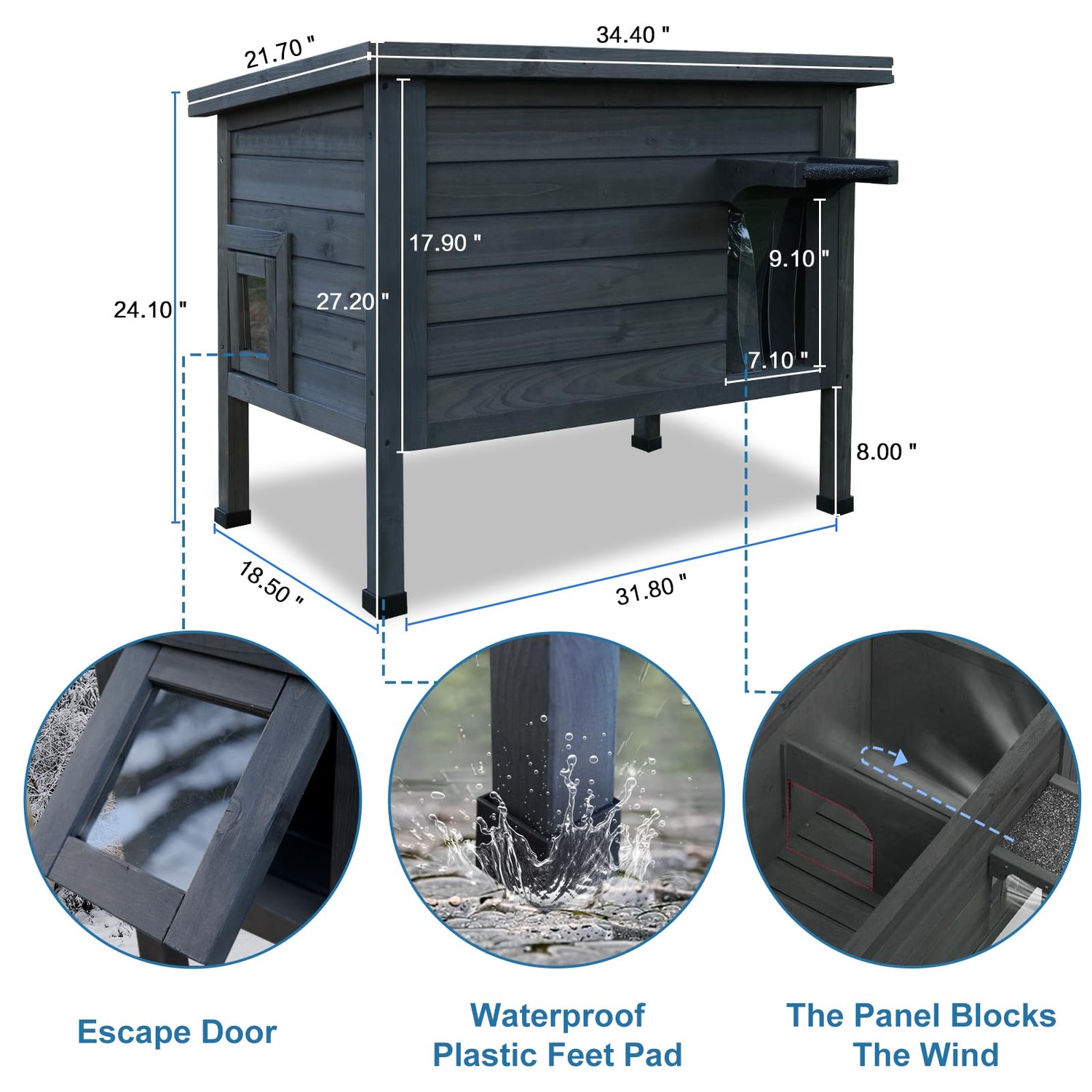 21.70 "

34.40 "

24.10 "

27.20 "

17.90 "

9.10 "

7.10 "

8.00 "

18.50 "

31.80 "

Escape Door

Waterproof Plastic Feet Pad

The Panel Blocks The Wind