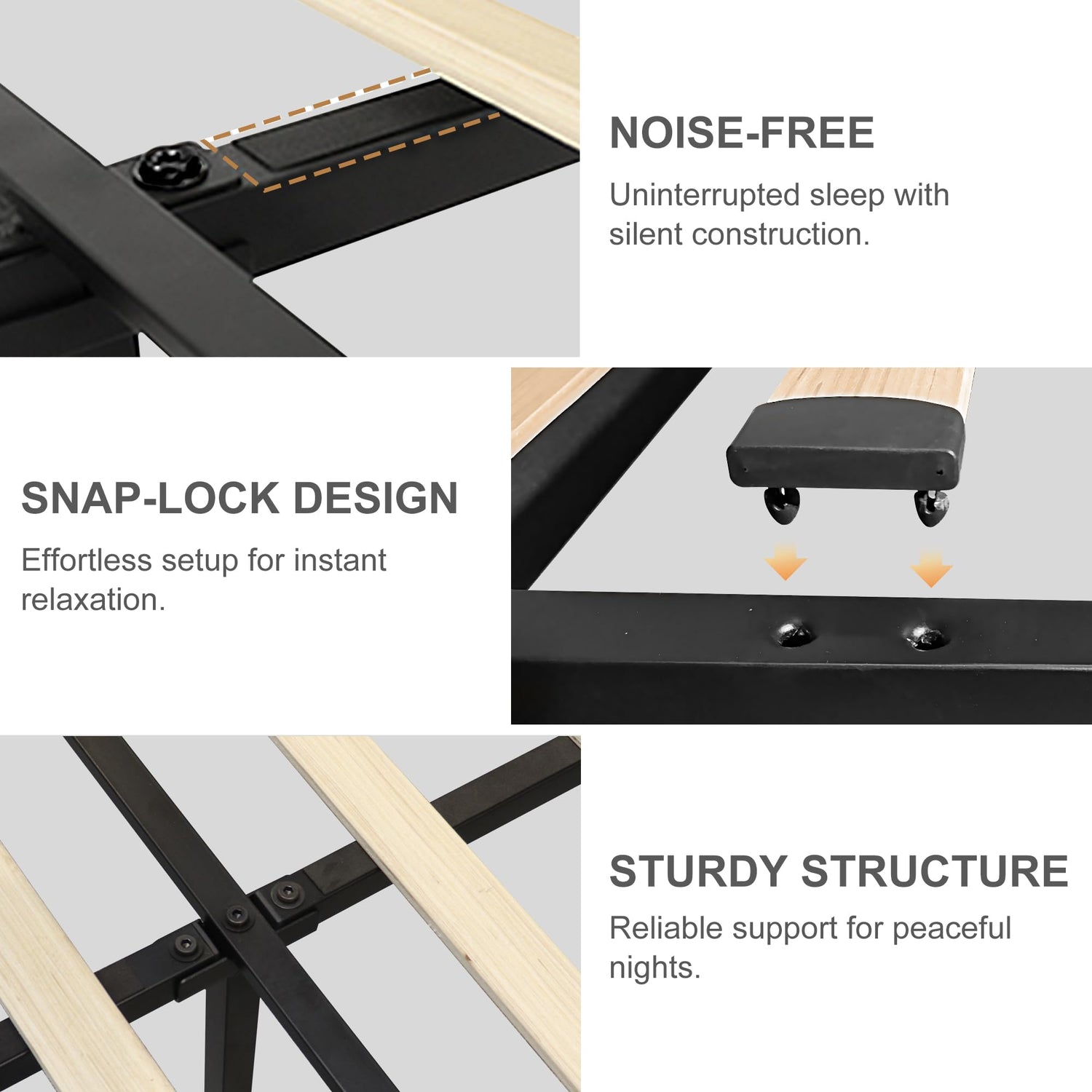 NOISE-FREE

Uninterrupted sleep with silent construction.

SNAP-LOCK DESIGN

Effortless setup for instant relaxation.

STURDY STRUCTURE

Reliable support for peaceful nights.