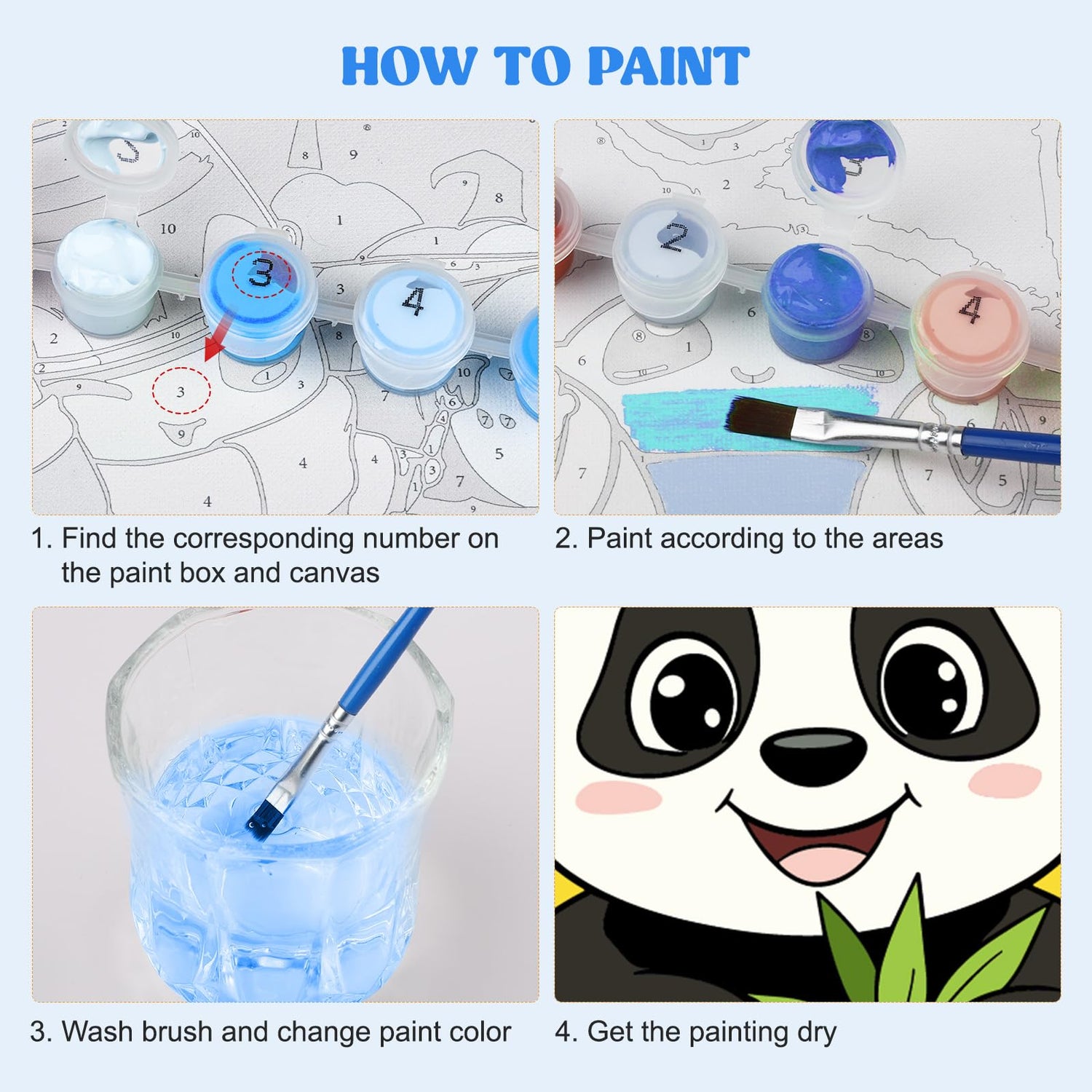 HOW TO PAINT

1. Find the corresponding number on the paint box and canvas

2. Paint according to the areas

3. Wash brush and change paint color

4. Get the painting dry