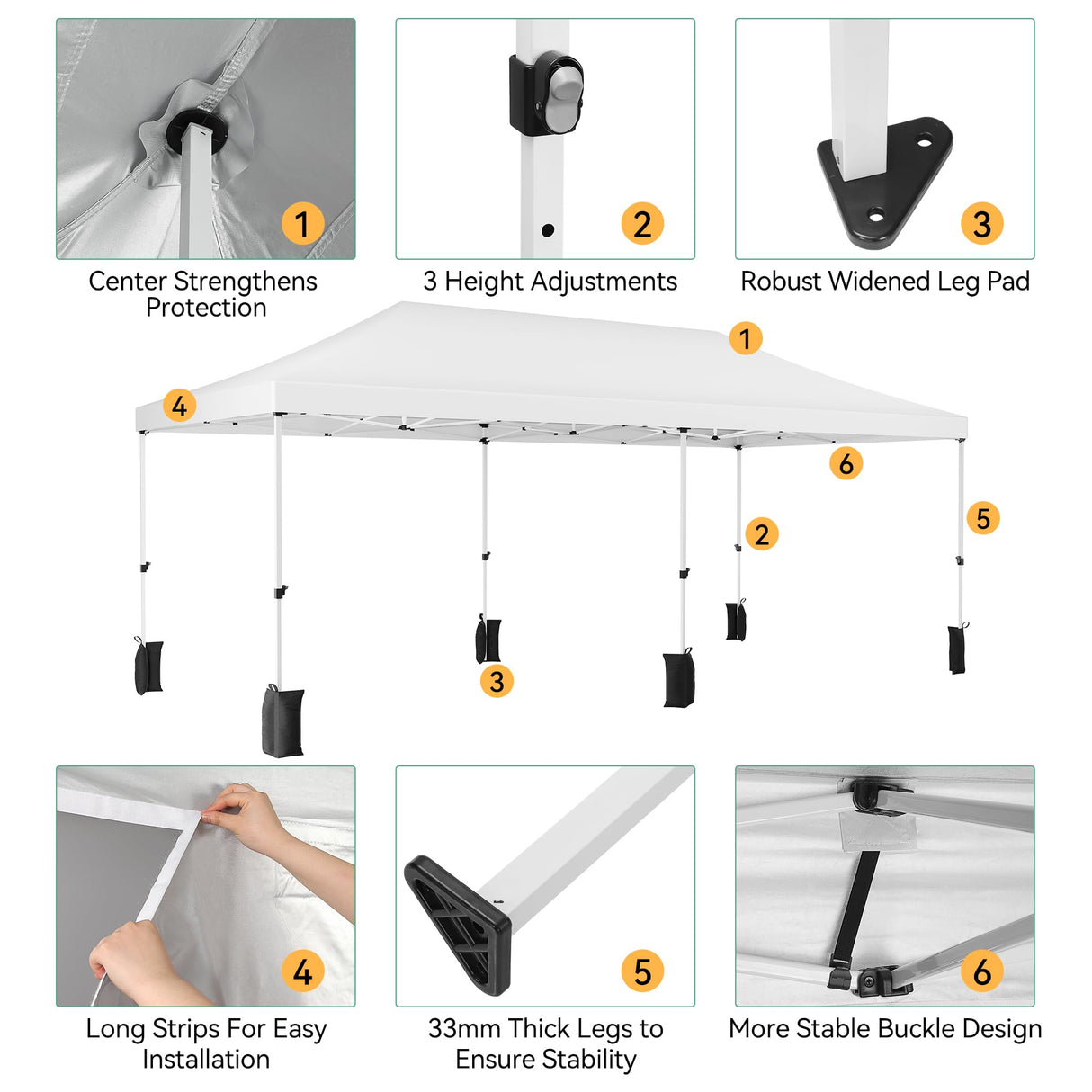 1
Center Strengthens Protection

2
3 Height Adjustments

3
Robust Widened Leg Pad

1
4
6
5
2
3

4
Long Strips For Easy Installation

5
33mm Thick Legs to Ensure Stability

6
More Stable Buckle Design