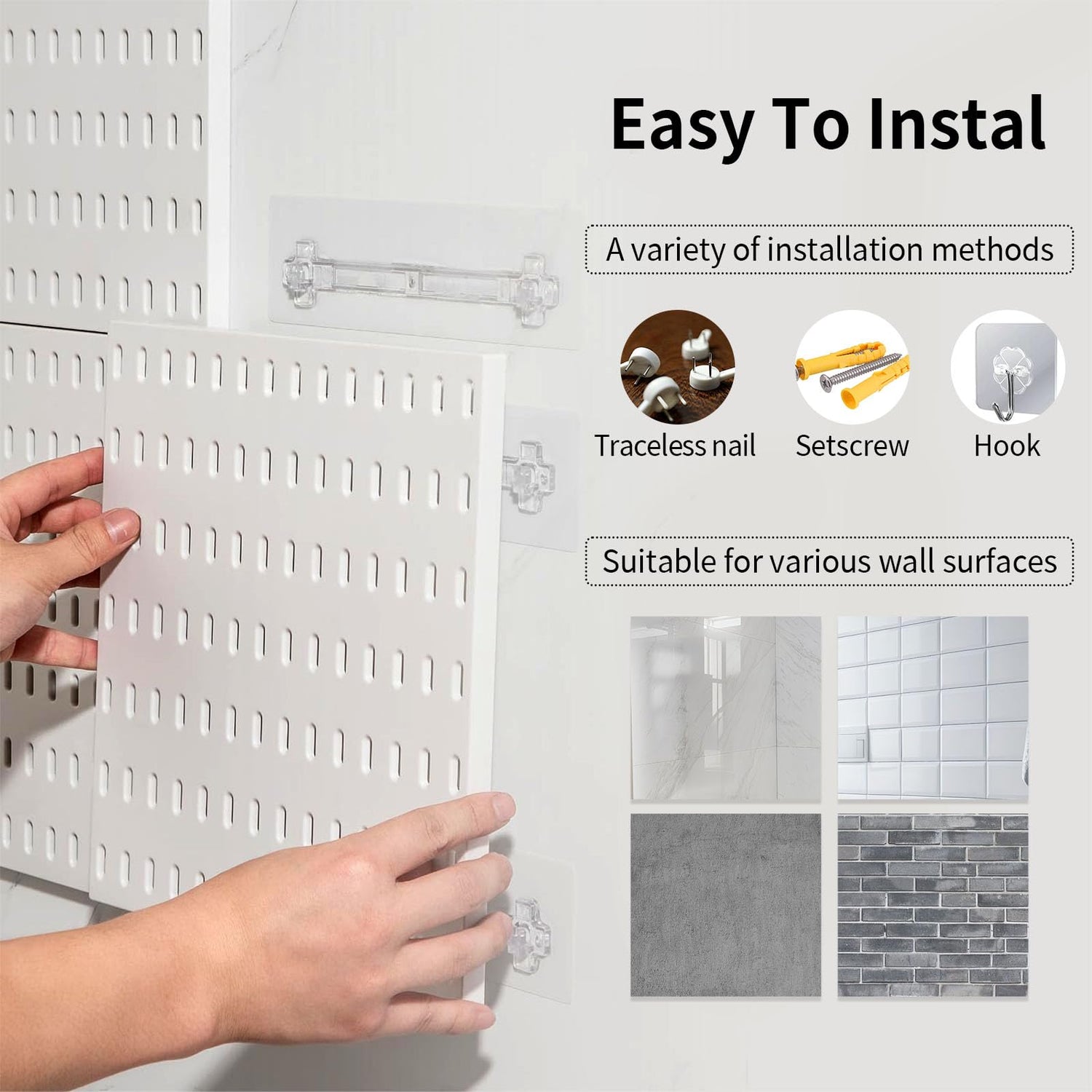 Easy To Instal

A variety of installation methods

Traceless nail

Setscrew

Hook

Suitable for various wall surfaces