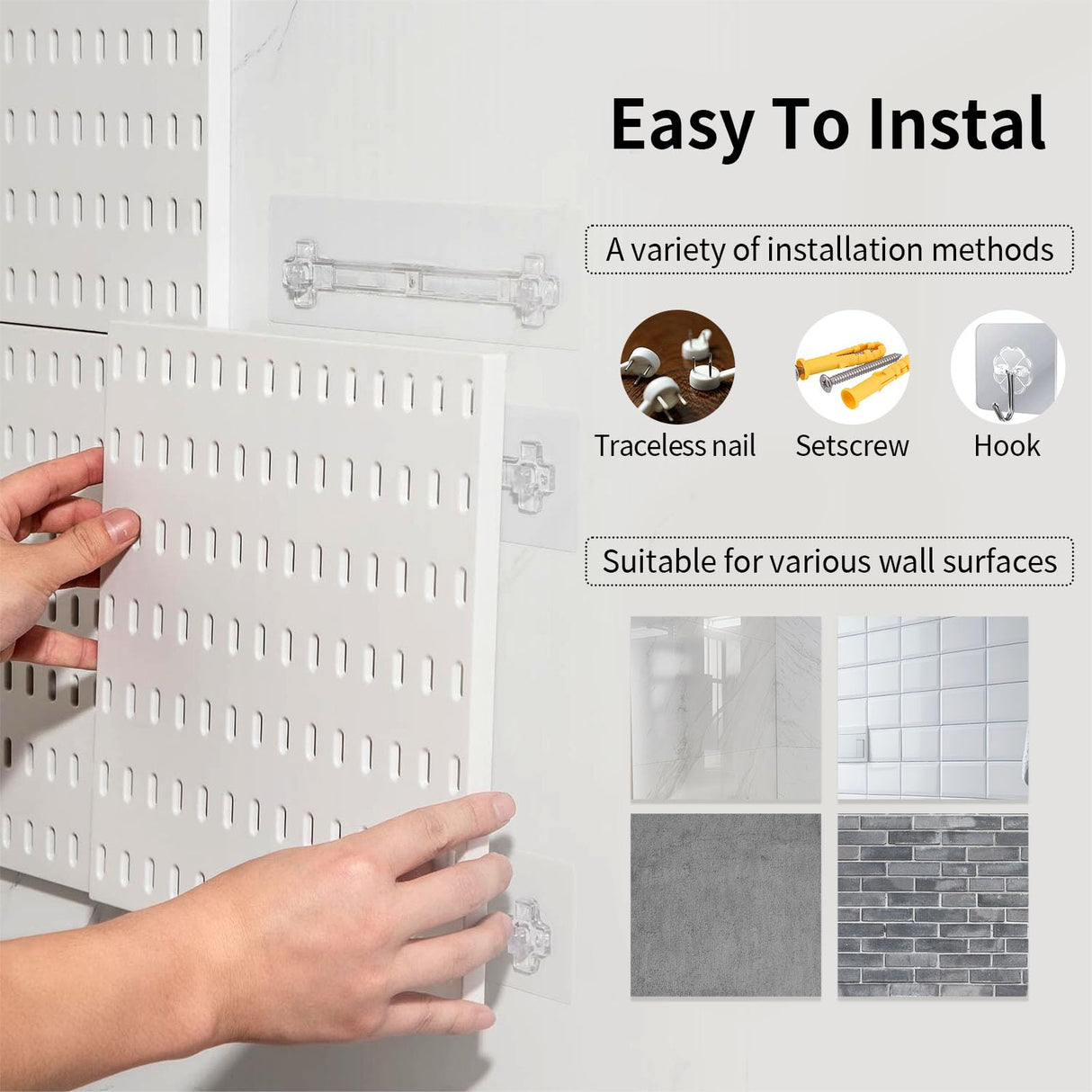 Easy To Instal

A variety of installation methods

Traceless nail

Setscrew

Hook

Suitable for various wall surfaces