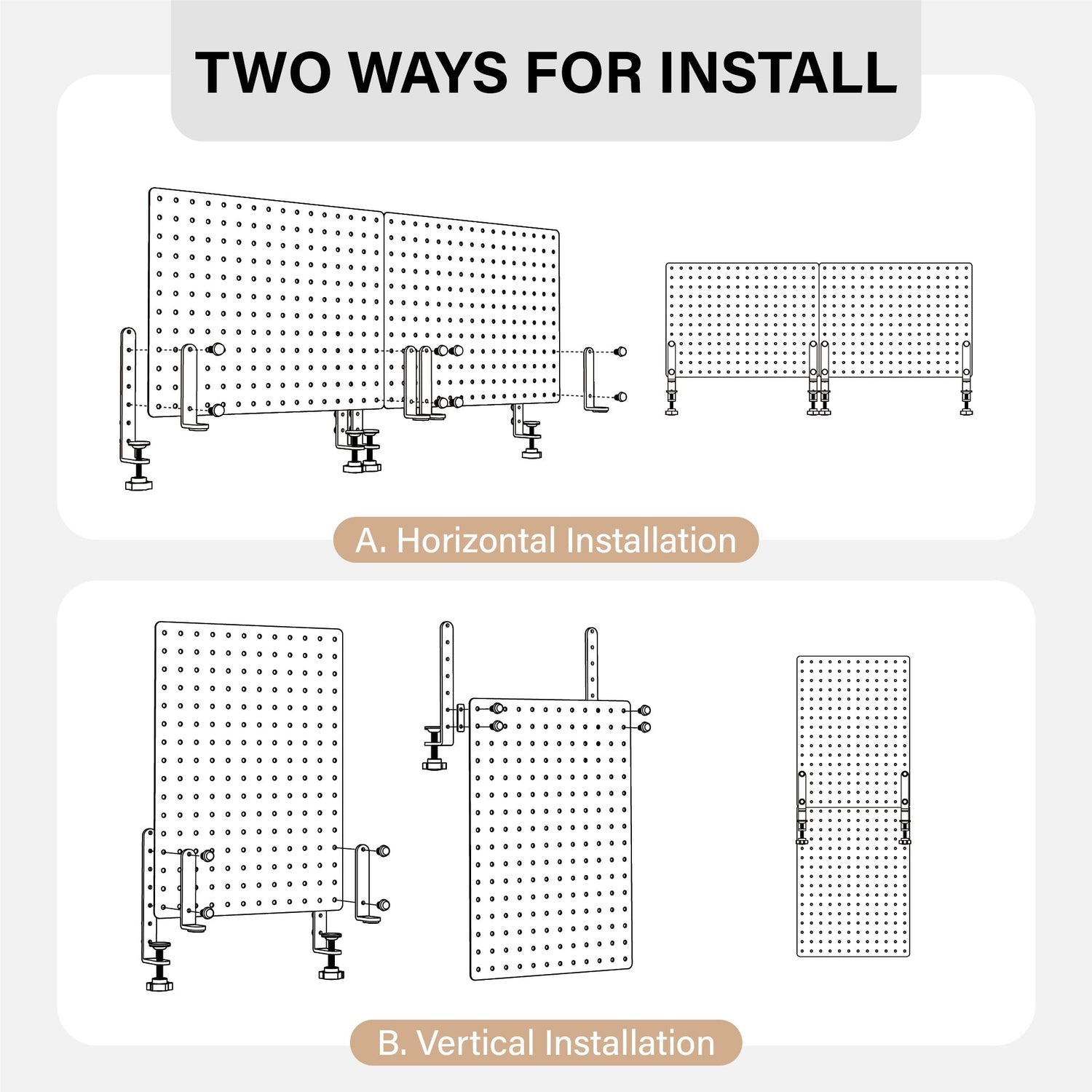 TWO WAYS FOR INSTALL

A. Horizontal Installation

B. Vertical Installation