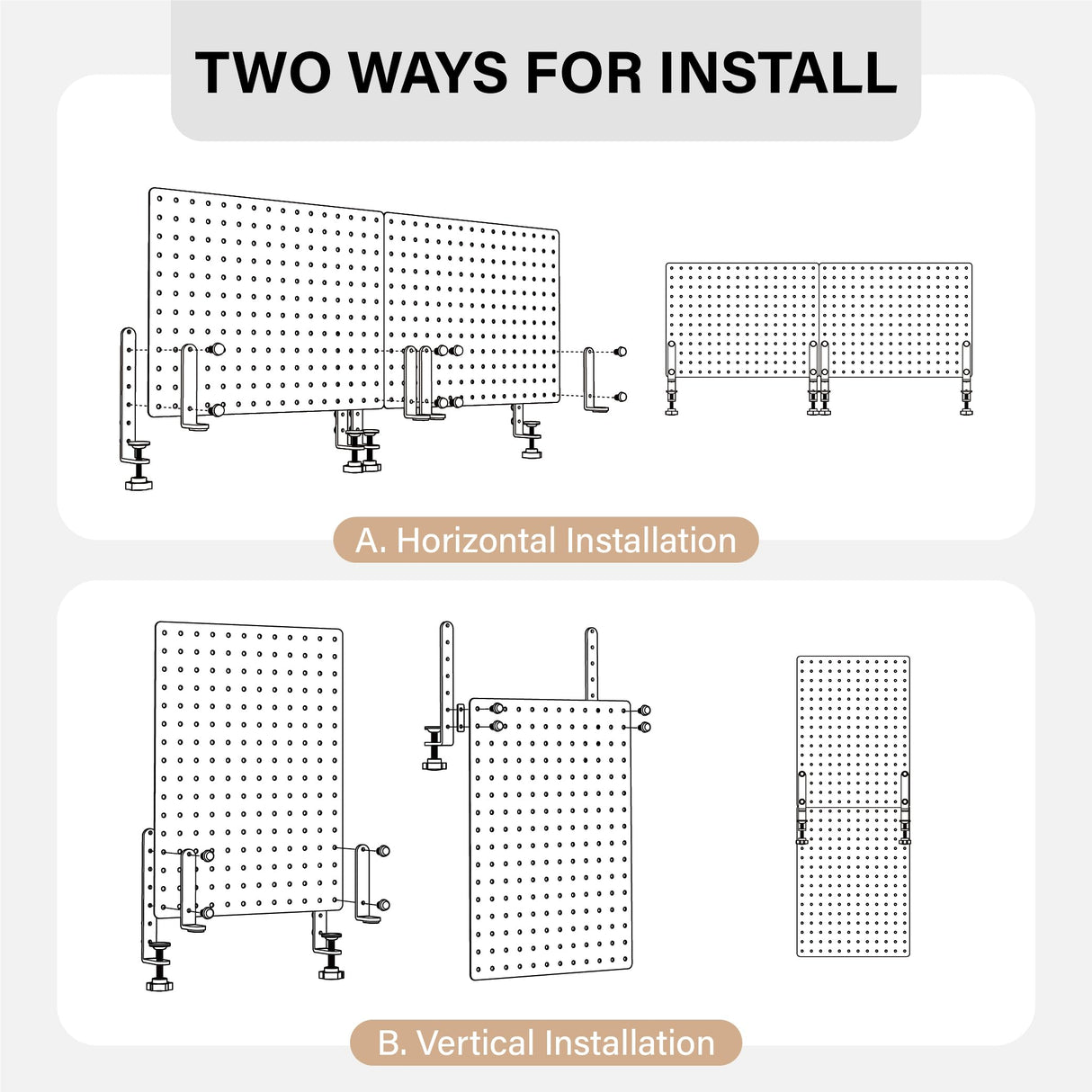 TWO WAYS FOR INSTALL

A. Horizontal Installation

B. Vertical Installation