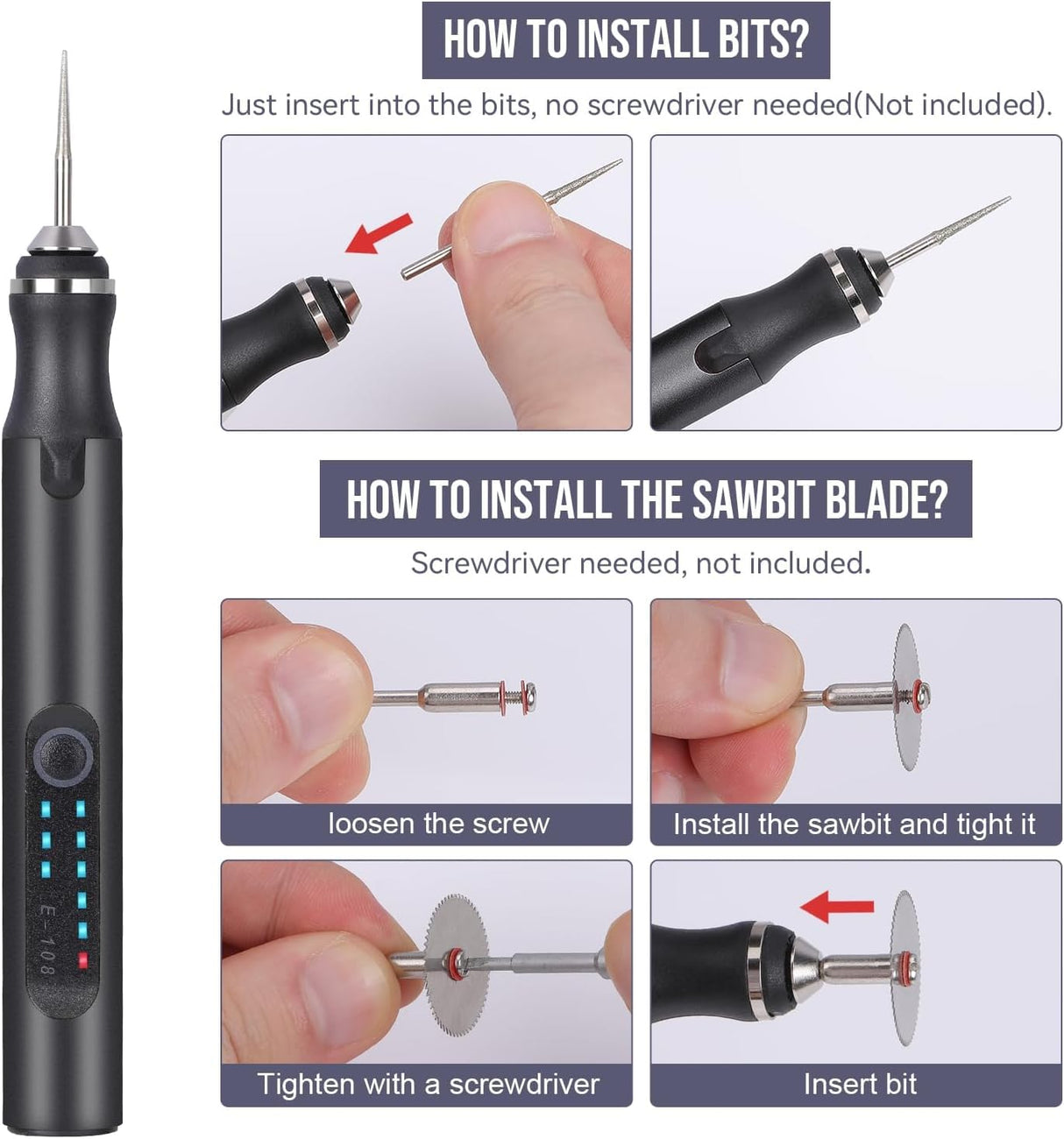 HOW TO INSTALL BITS?

Just insert into the bits, no screwdriver needed(Not included).

HOW TO INSTALL THE SAWBIT BLADE?

Screwdriver needed, not included.

loosen the screw

Install the sawbit and tight it

Tighten with a screwdriver

Insert bit

E-108