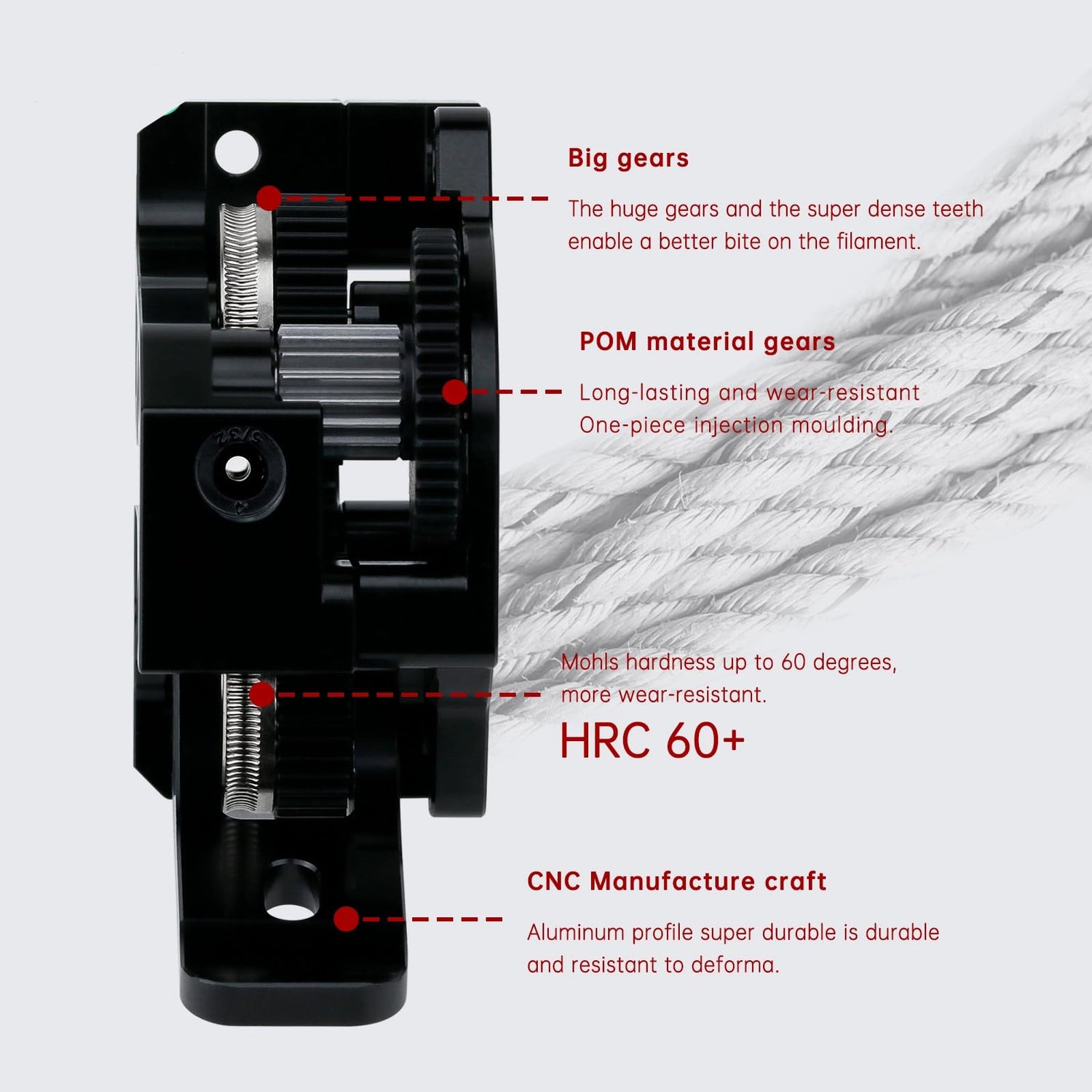 Big gears

The huge gears and the super dense teeth enable a better bite on the filament.

POM material gears

Long-lasting and wear-resistant
One-piece injection moulding.

5/32

Mohls hardness up to 60 degrees, more wear-resistant.

HRC 60+

CNC Manufacture craft

Aluminum profile super durable is durable and resistant to deforma.