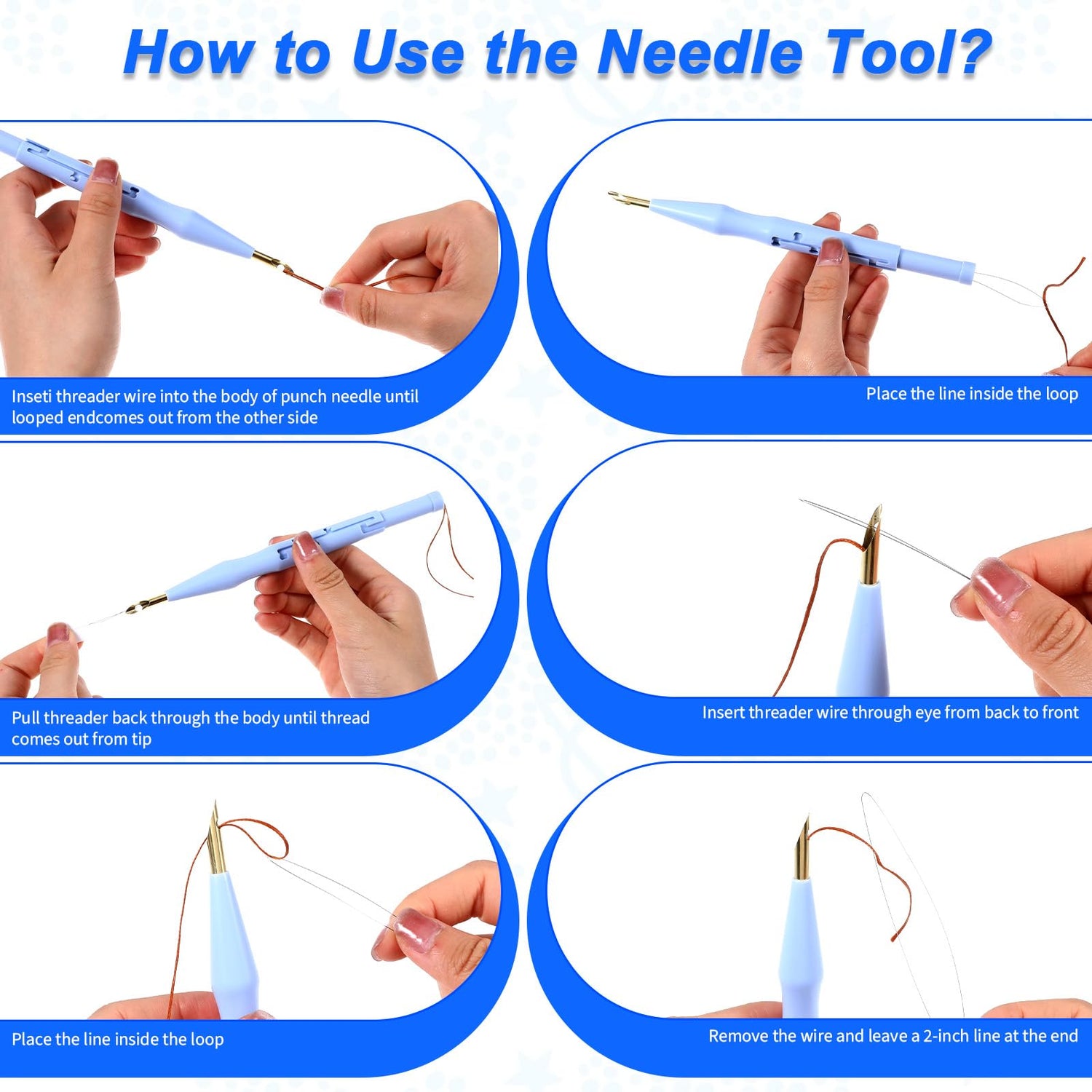 How to Use the Needle Tool?

Inseti threader wire into the body of punch needle until looped endcomes out from the other side

Place the line inside the loop

Pull threader back through the body until thread comes out from tip

Insert threader wire through eye from back to front

Place the line inside the loop

Remove the wire and leave a 2-inch line at the end