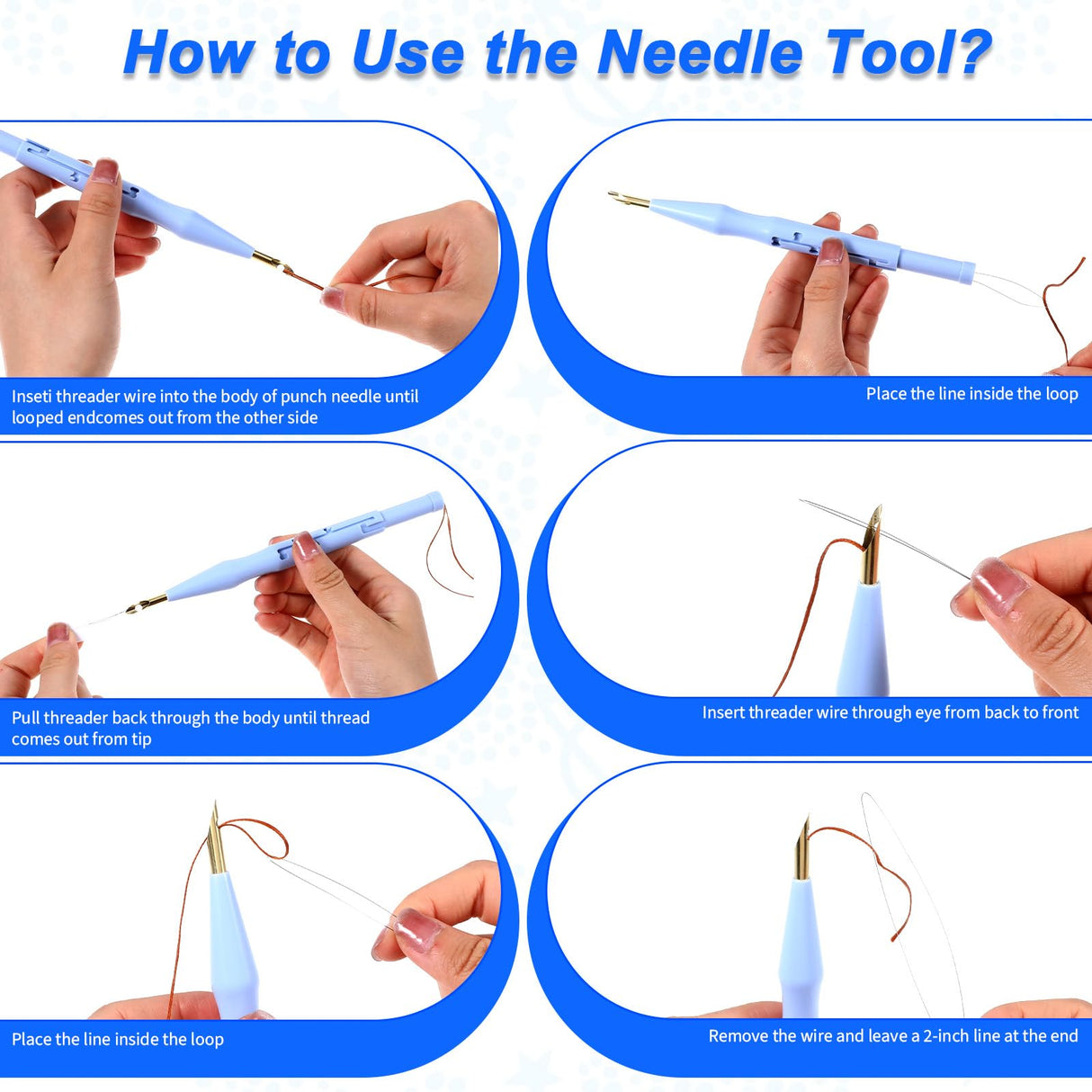 How to Use the Needle Tool?

Inseti threader wire into the body of punch needle until looped endcomes out from the other side

Place the line inside the loop

Pull threader back through the body until thread comes out from tip

Insert threader wire through eye from back to front

Place the line inside the loop

Remove the wire and leave a 2-inch line at the end