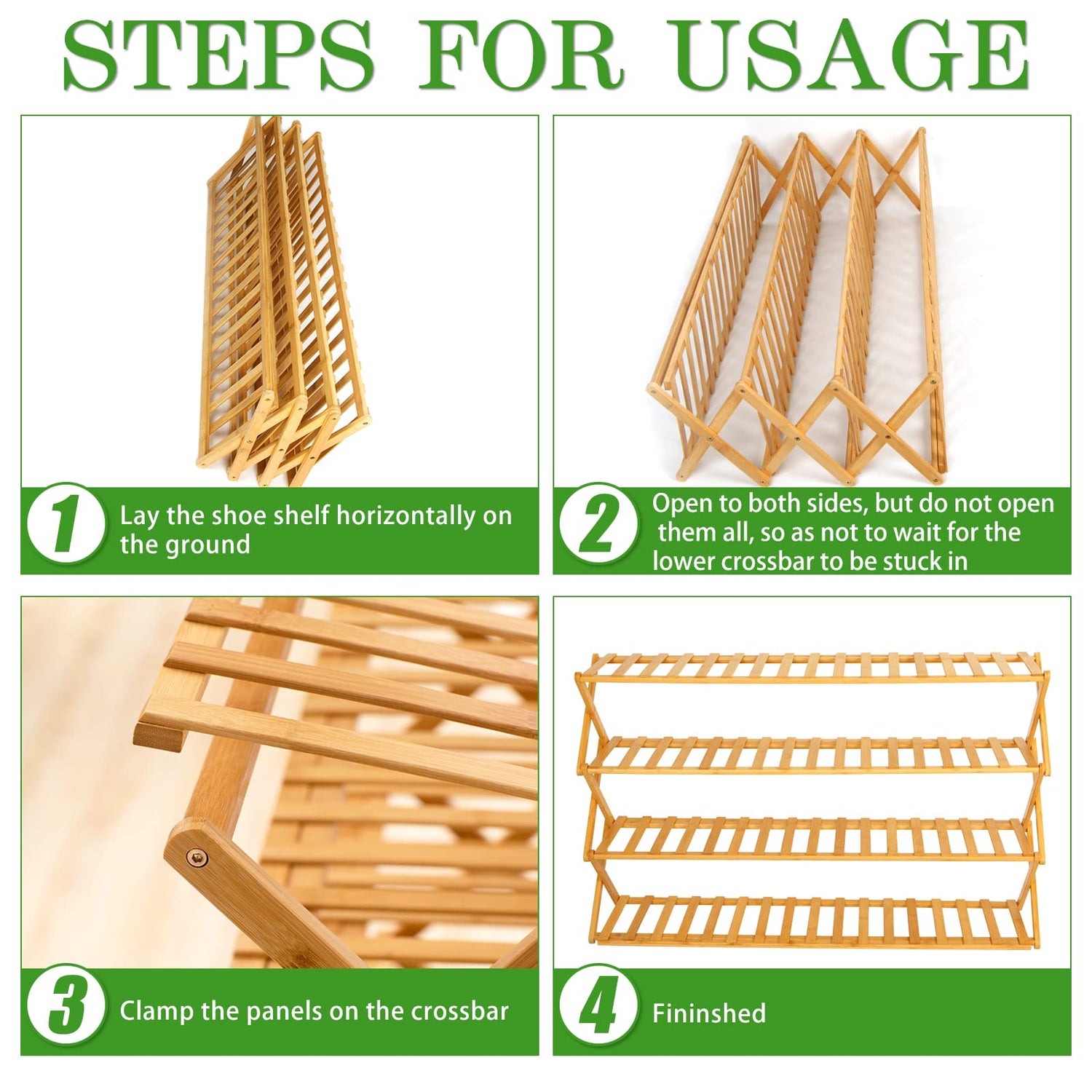 STEPS FOR USAGE

1 Lay the shoe shelf horizontally on the ground

2 Open to both sides, but do not open them all, so as not to wait for the lower crossbar to be stuck in

3 Clamp the panels on the crossbar

4 Fininshed