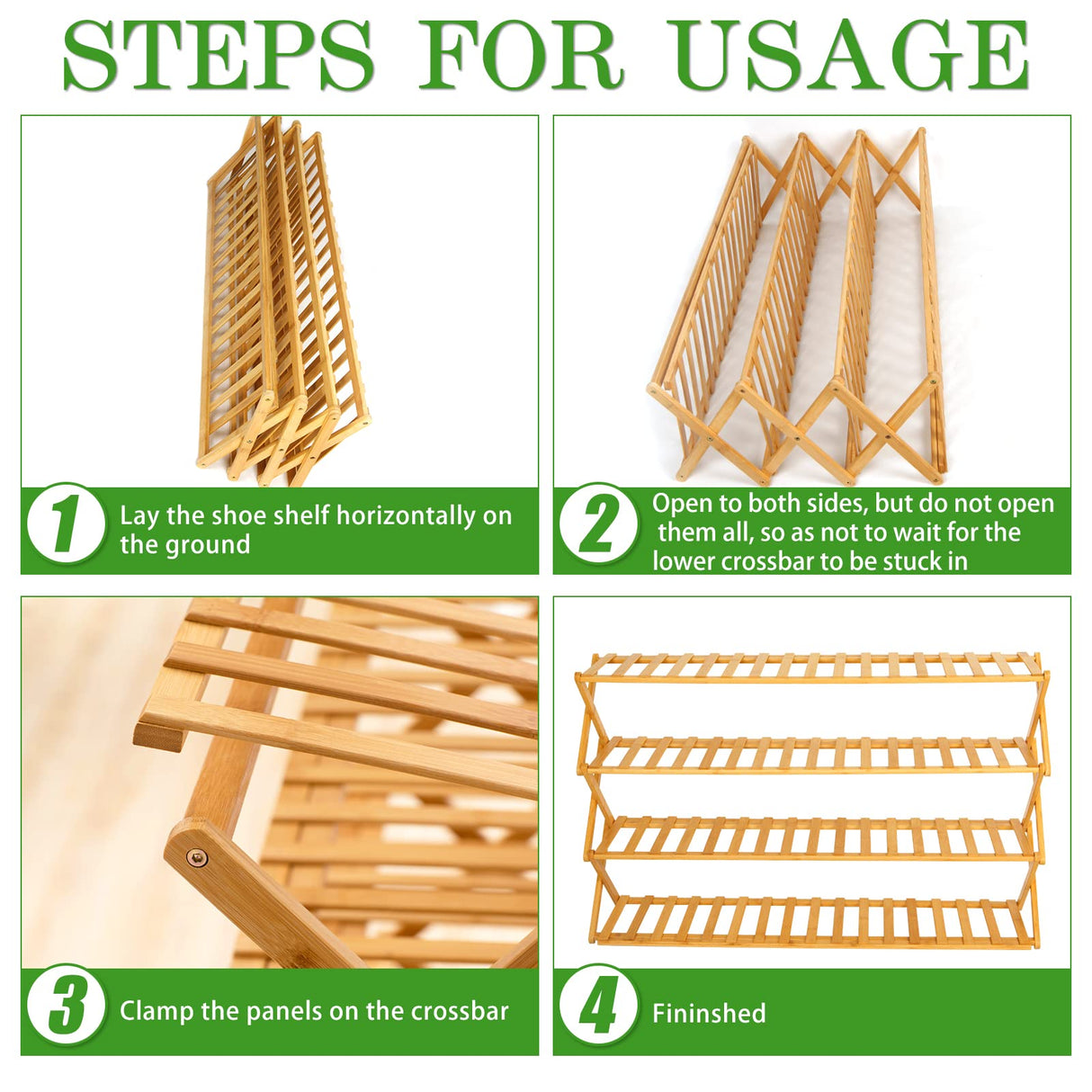 STEPS FOR USAGE

1 Lay the shoe shelf horizontally on the ground

2 Open to both sides, but do not open them all, so as not to wait for the lower crossbar to be stuck in

3 Clamp the panels on the crossbar

4 Fininshed