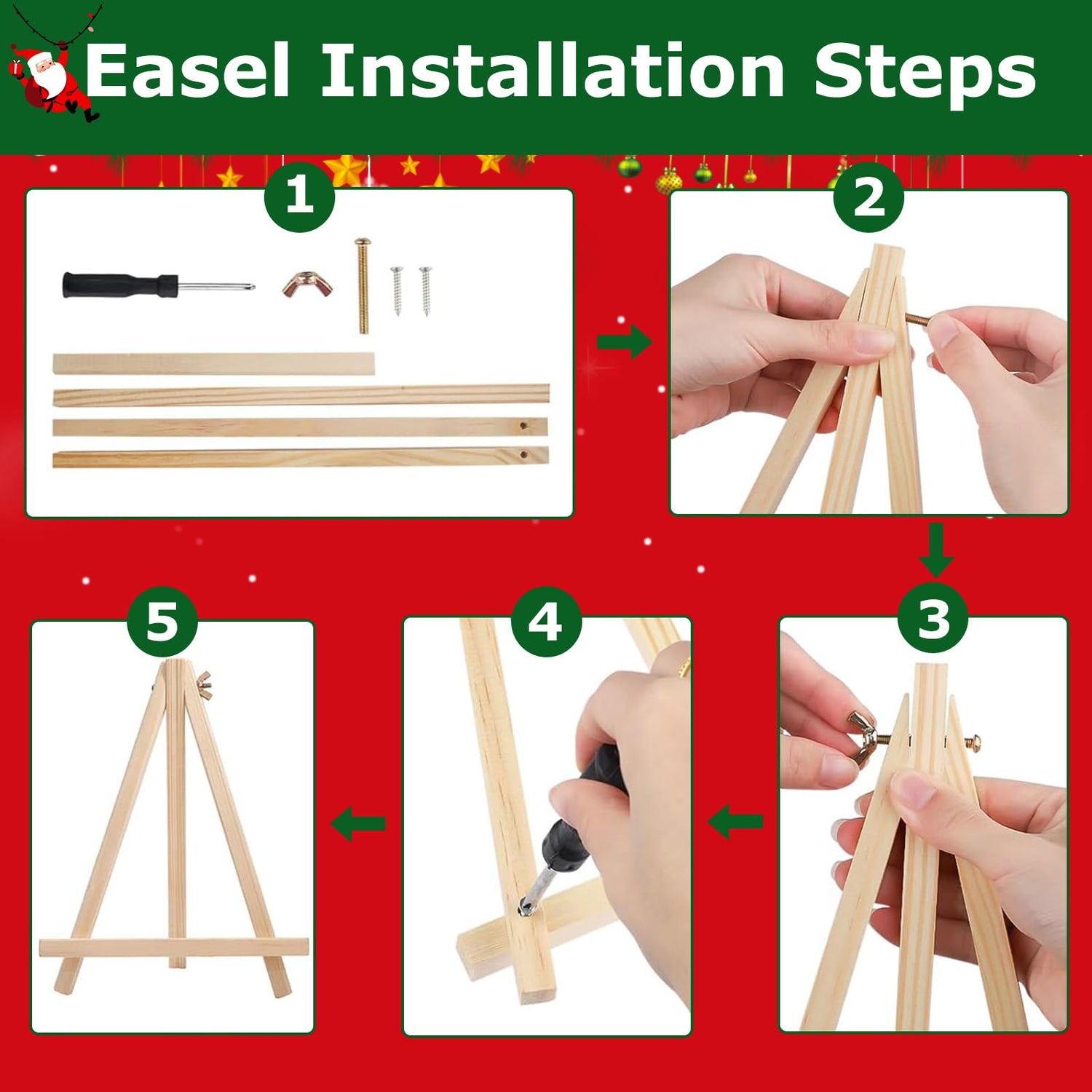 Easel Installation Steps

1

2

3

4

5