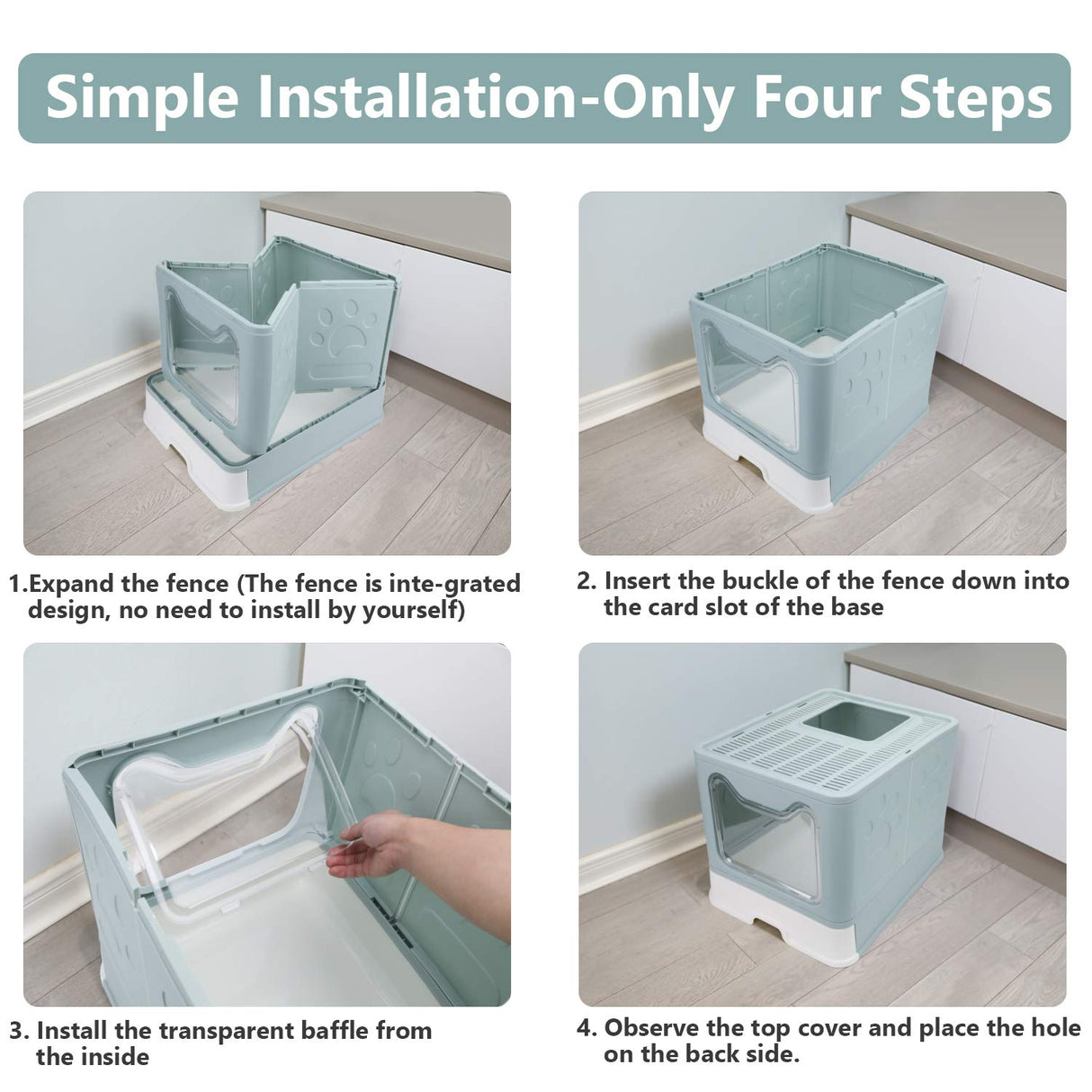 Simple Installation-Only Four Steps

1.Expand the fence (The fence is inte-grated design, no need to install by yourself)

2. Insert the buckle of the fence down into the card slot of the base

3. Install the transparent baffle from the inside

4. Observe the top cover and place the hole on the back side.