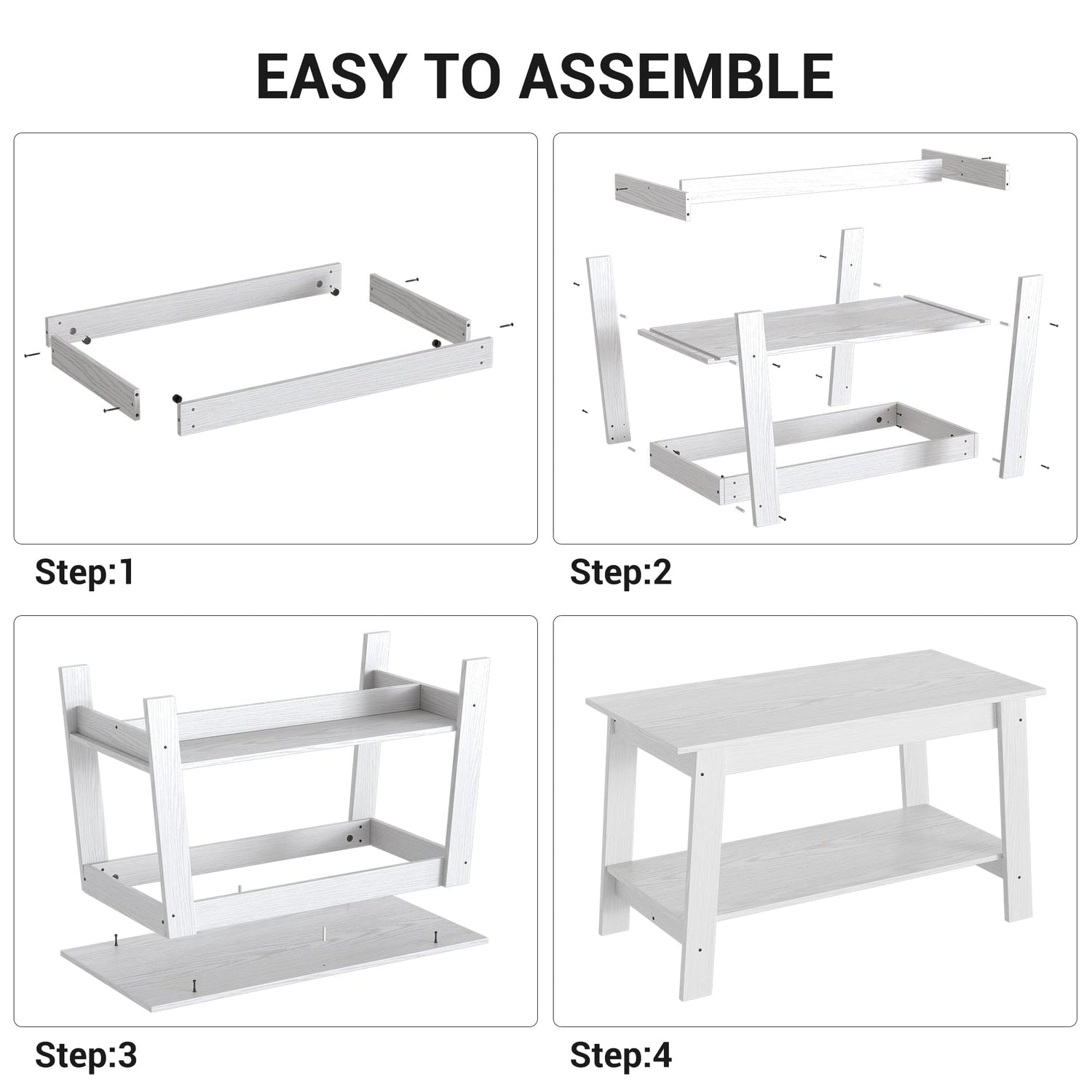 EASY TO ASSEMBLE

Step:1

Step:2

Step:3

Step:4