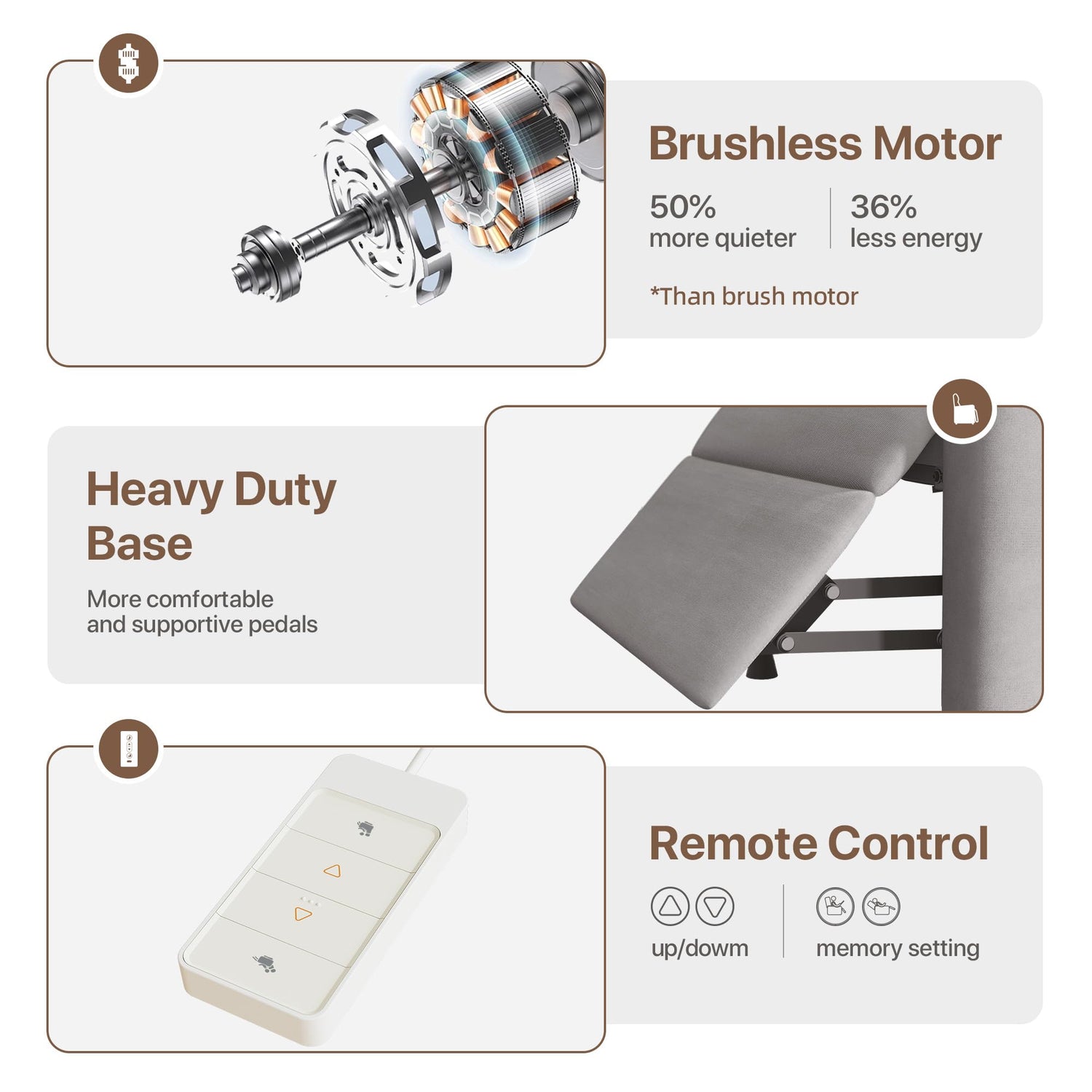 Brushless Motor

50%
more quieter

36%
less energy

*Than brush motor

Heavy Duty Base

More comfortable and supportive pedals

Remote Control

up/dowm

memory setting