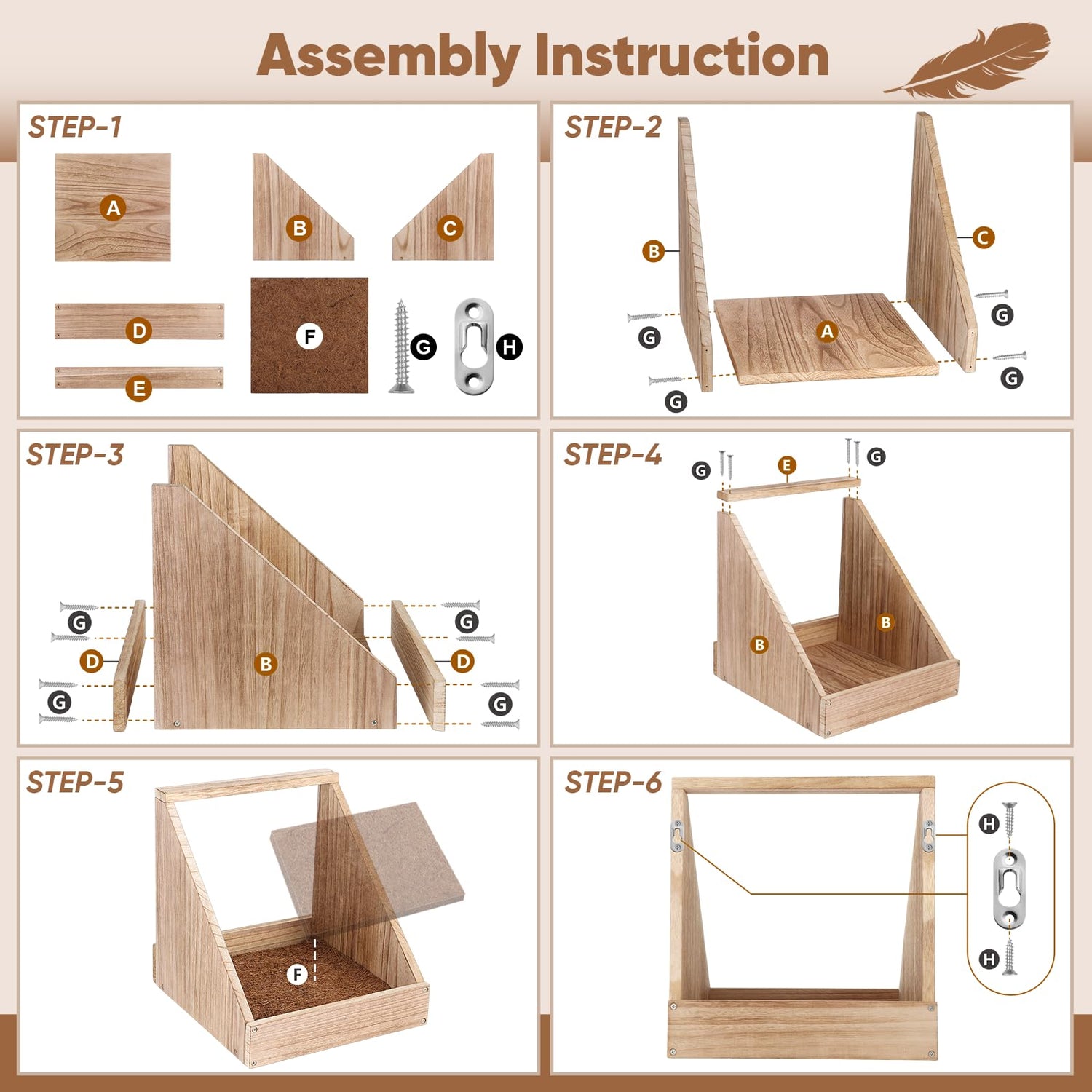 Assembly Instruction

STEP-1

A

B

C

D

E

F

G

H

STEP-2

B

C

A

G

G

G

G

STEP-3

G

G

D

B

D

G

G

STEP-4

G

E

G

B

B

STEP-5

F

STEP-6

H

H