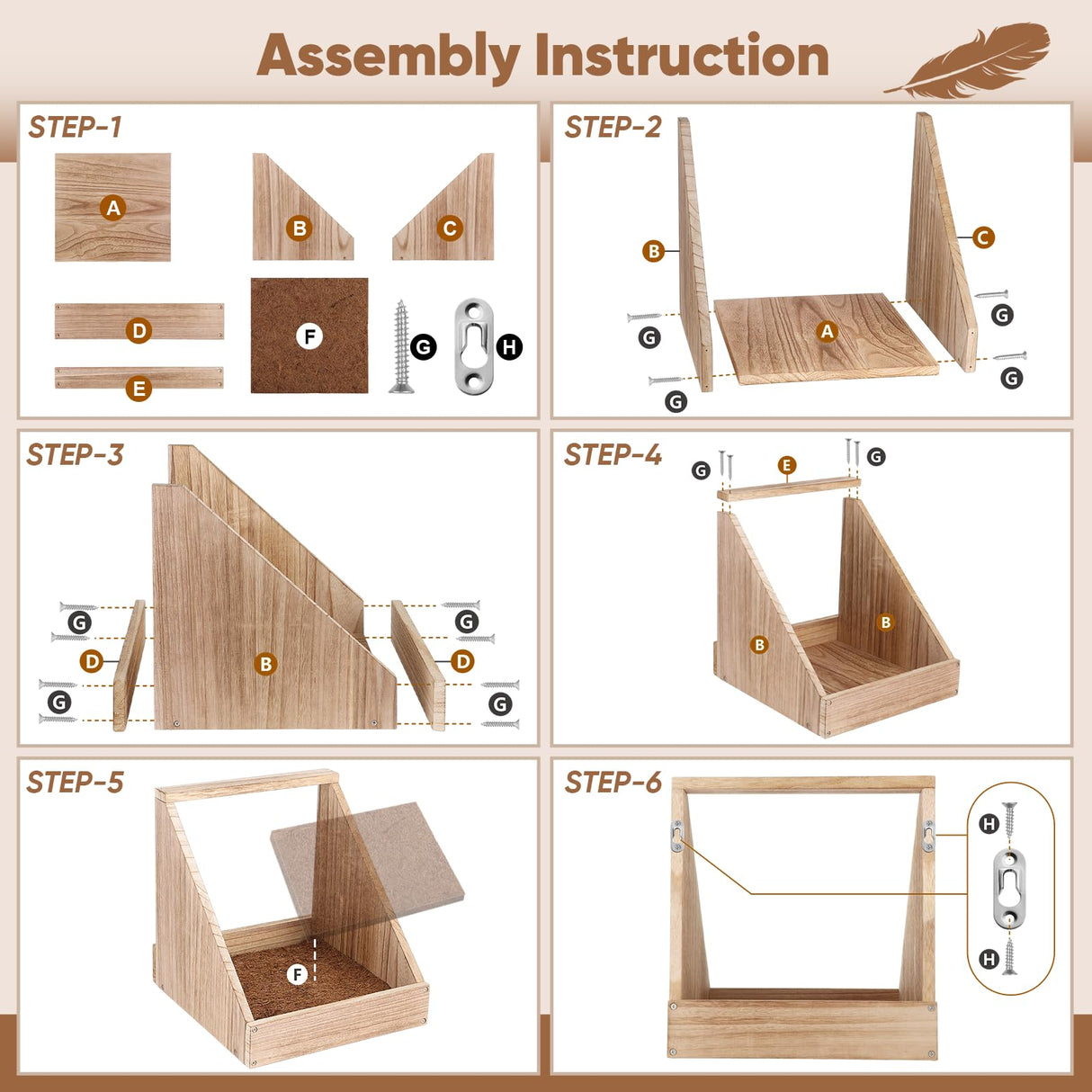 Assembly Instruction

STEP-1
A
B
C
D
E
F
G
H

STEP-2
B
C
A
G
G
G
G

STEP-3
G
G
D
B
D
G
G

STEP-4
G
E
G
B
B

STEP-5
F

STEP-6
H
H