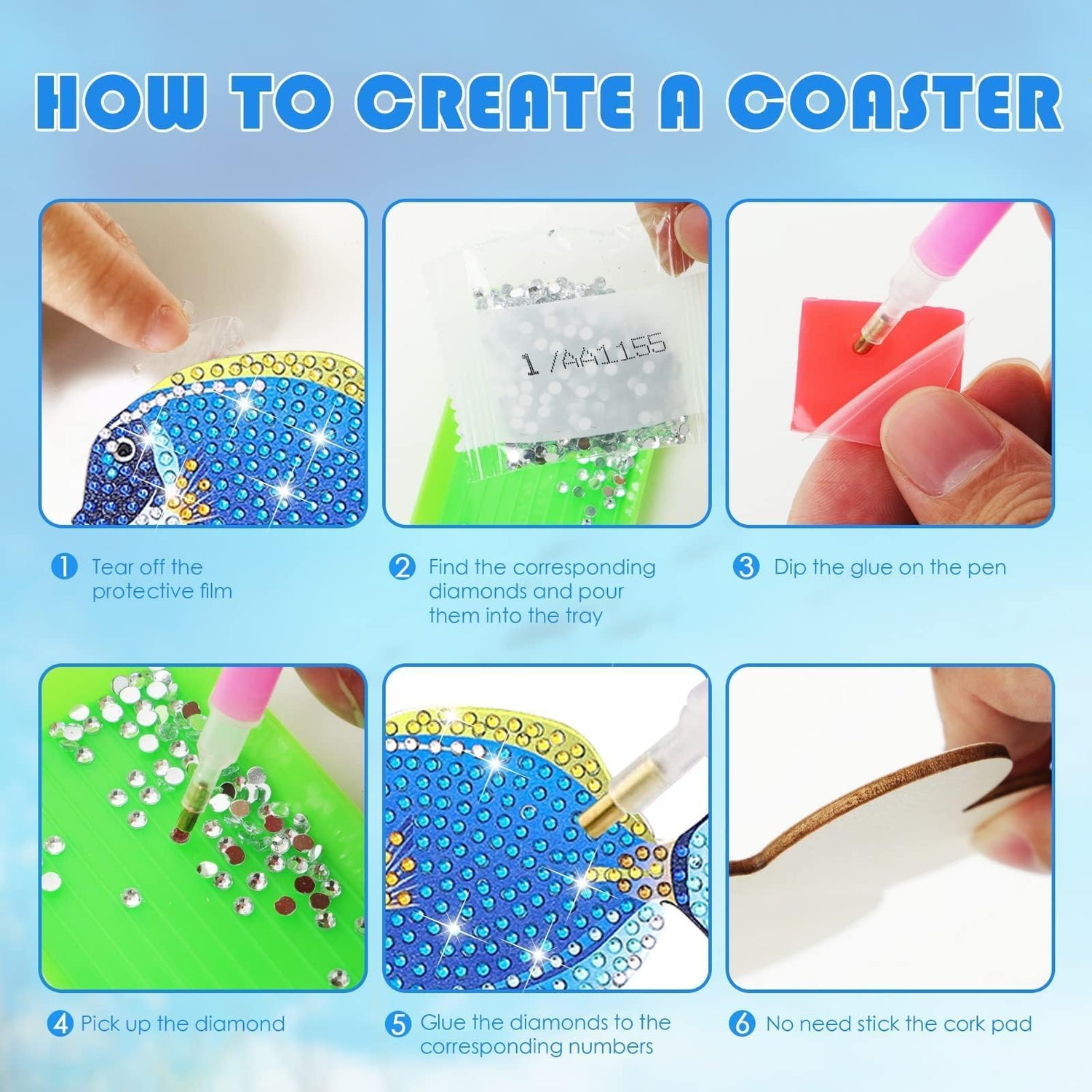 HOW TO CREATE A COASTER

1/AA1155

1 Tear off the protective film

2 Find the corresponding diamonds and pour them into the tray

3 Dip the glue on the pen

4 Pick up the diamond

5 Glue the diamonds to the corresponding numbers

6 No need stick the cork pad