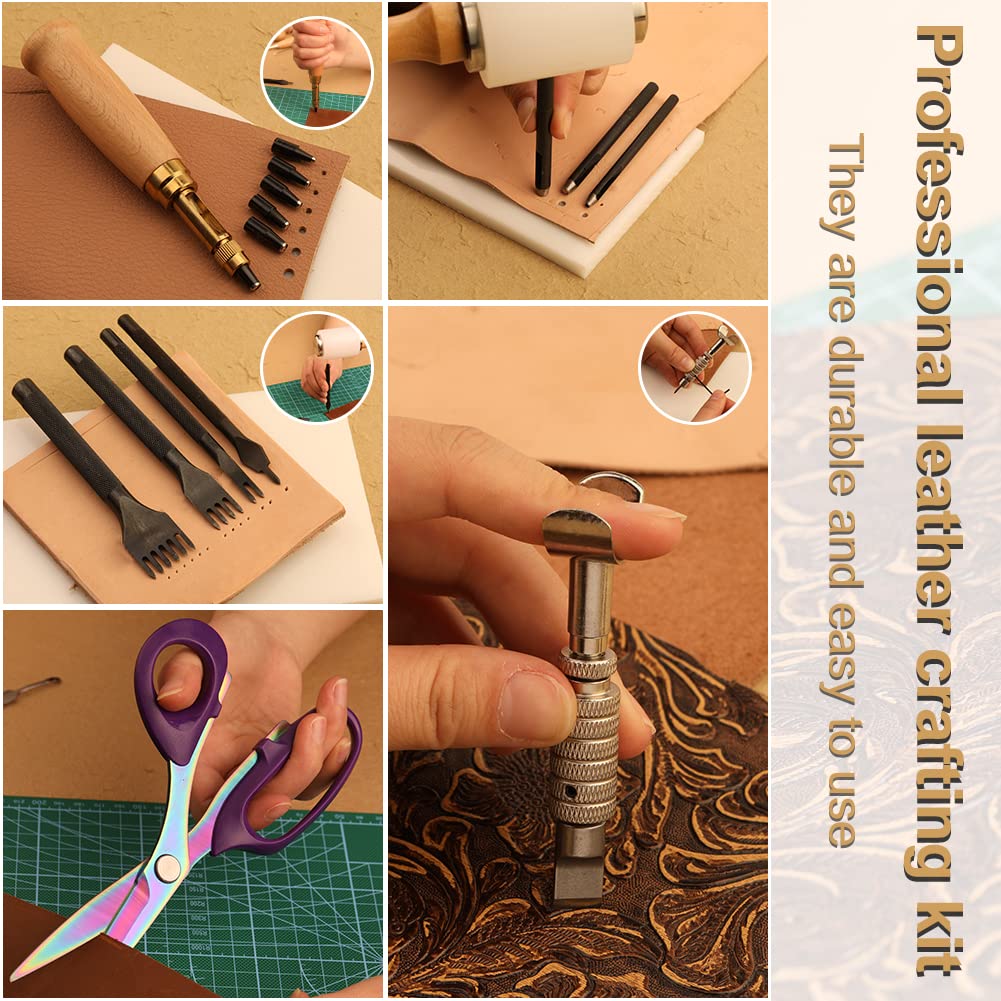 Professional leather crafting kit

They are durable and easy to use