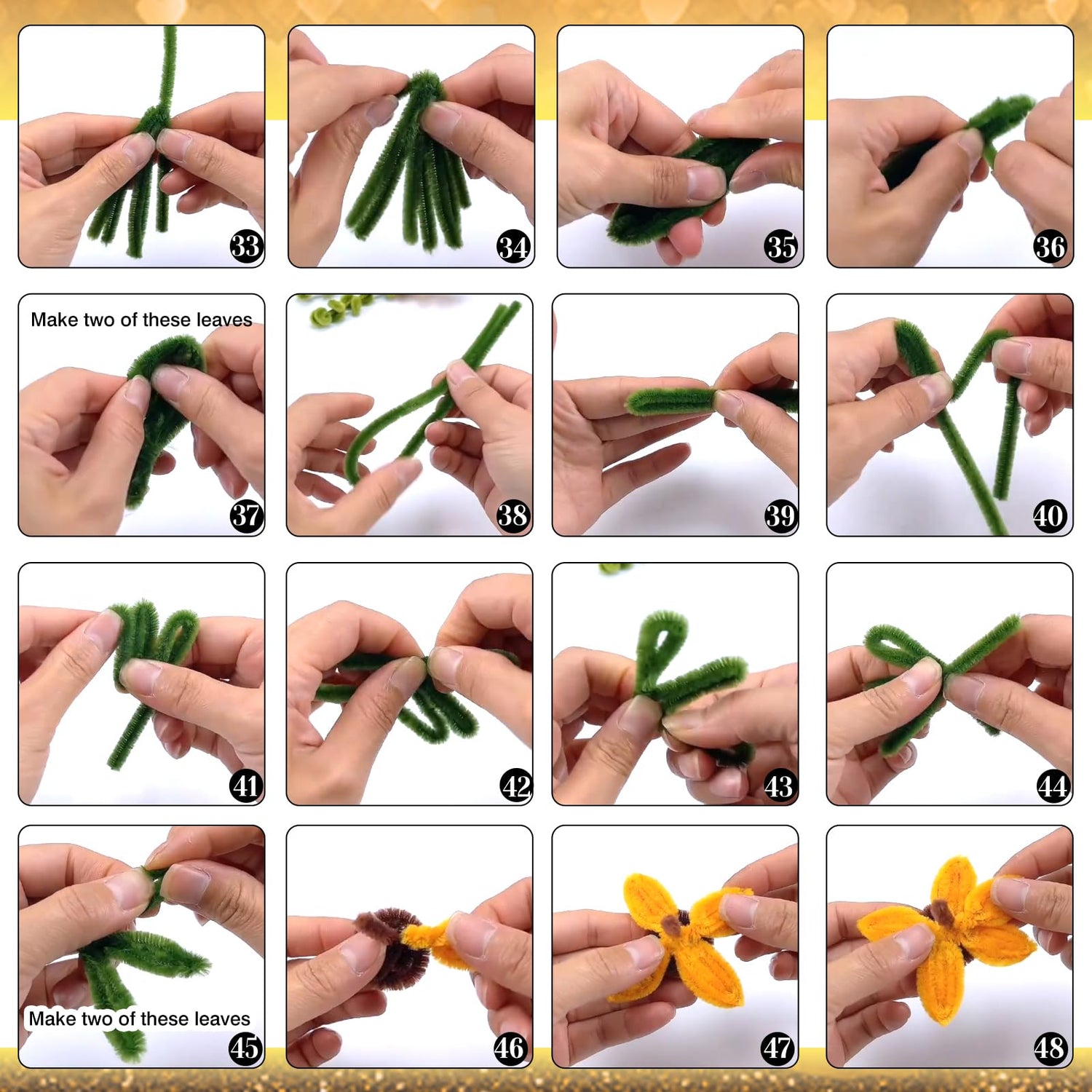 33

34

35

36

Make two of these leaves

37

38

39

40

41

42

43

44

Make two of these leaves

45

46

47

48