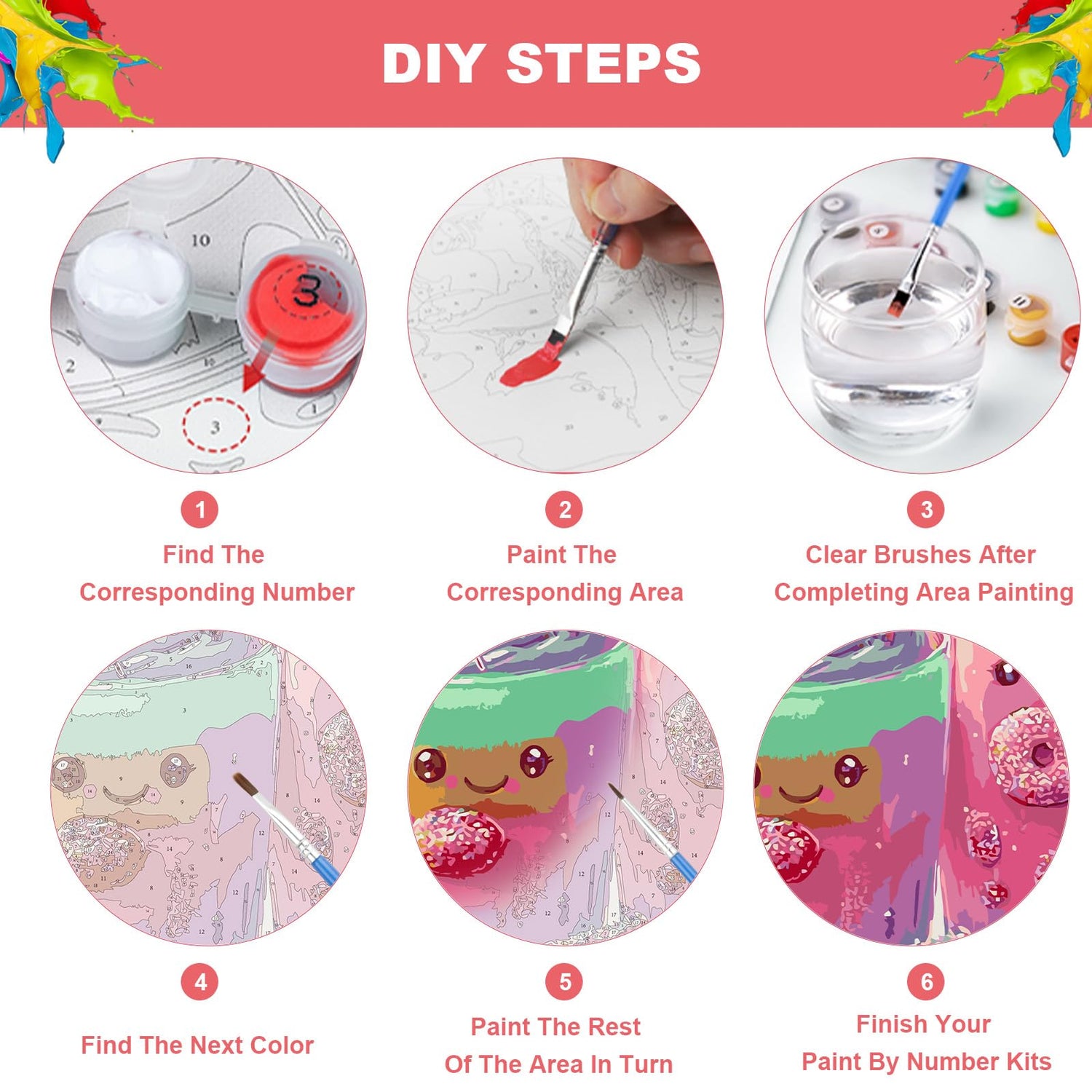 DIY STEPS

10

3

2

3

1

1

Find The Corresponding Number

2

Paint The Corresponding Area

3

Clear Brushes After Completing Area Painting

4

Find The Next Color

5

Paint The Rest Of The Area In Turn

6

Finish Your Paint By Number Kits