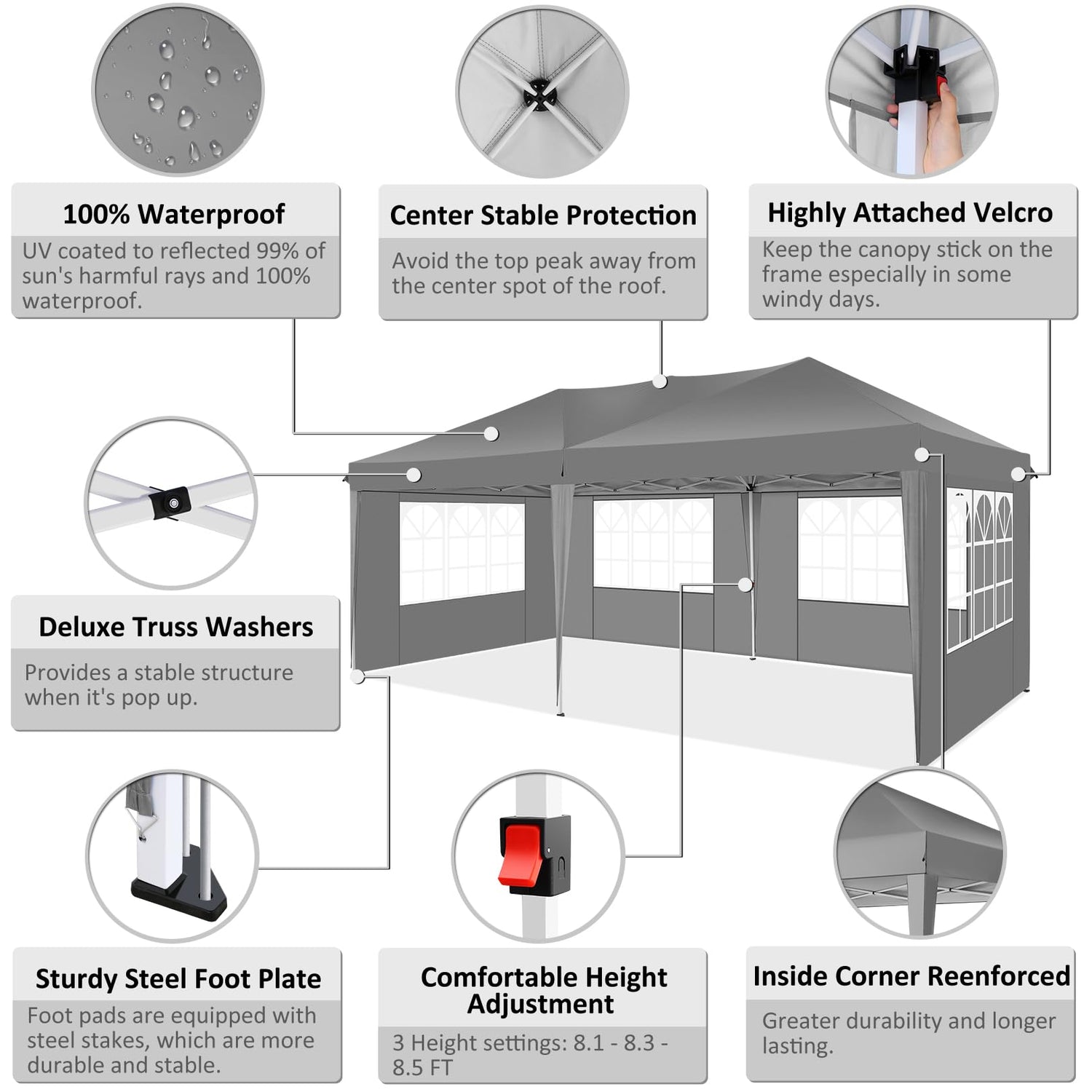 100% Waterproof

UV coated to reflected 99% of sun's harmful rays and 100% waterproof.

Center Stable Protection

Avoid the top peak away from the center spot of the roof.

Highly Attached Velcro

Keep the canopy stick on the frame especially in some windy days.

Deluxe Truss Washers

Provides a stable structure when it's pop up.

Sturdy Steel Foot Plate

Foot pads are equipped with steel stakes, which are more durable and stable.

Comfortable Height Adjustment

3 Height settings: 8.1 - 8.3 - 8.5 FT

Inside Corner Reenforced

Greater durability and longer lasting.