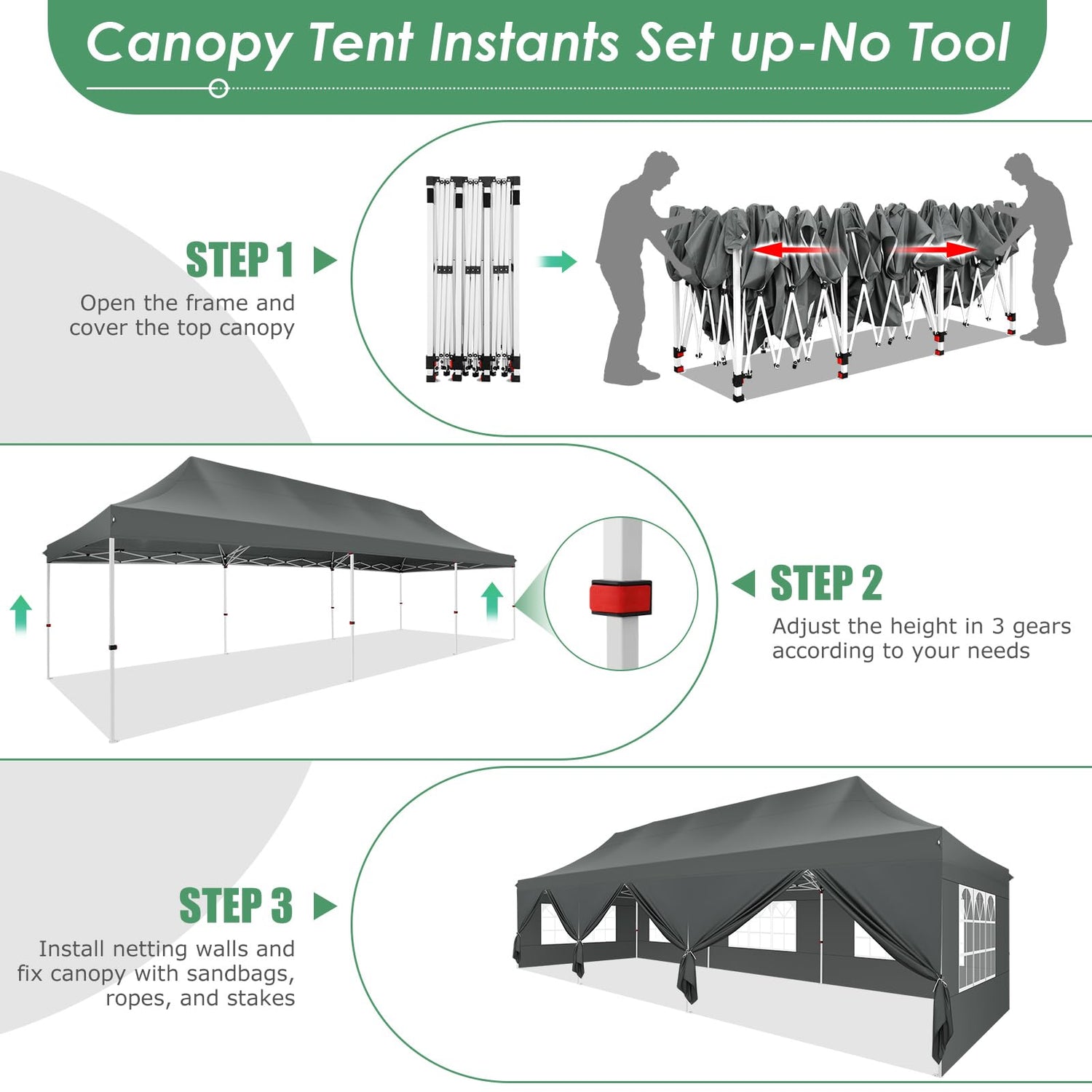 Canopy Tent Instants Set up-No Tool

STEP 1

Open the frame and cover the top canopy

STEP 2

Adjust the height in 3 gears according to your needs

STEP 3

Install netting walls and fix canopy with sandbags, ropes, and stakes