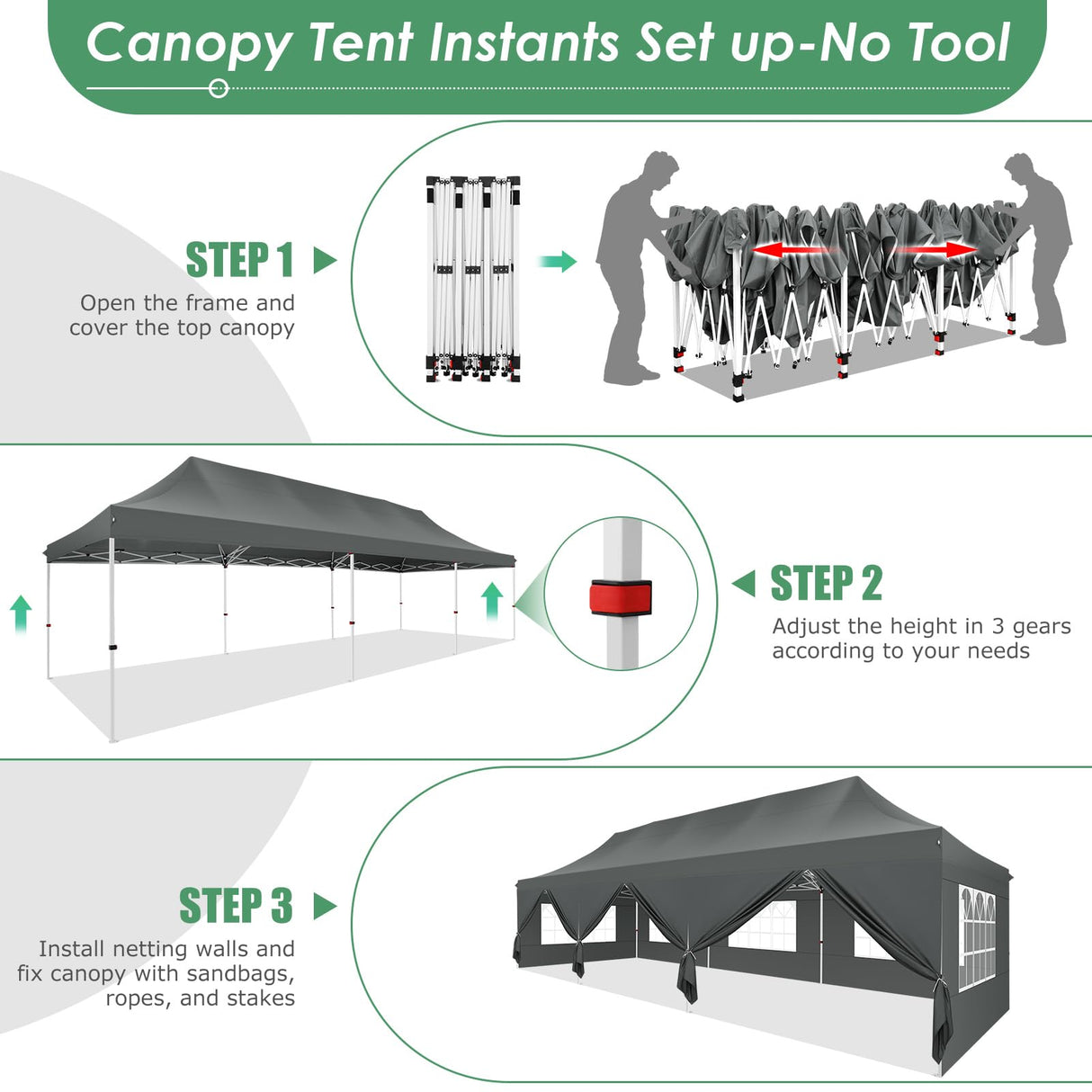 Canopy Tent Instants Set up-No Tool

STEP 1

Open the frame and cover the top canopy

STEP 2

Adjust the height in 3 gears according to your needs

STEP 3

Install netting walls and fix canopy with sandbags, ropes, and stakes