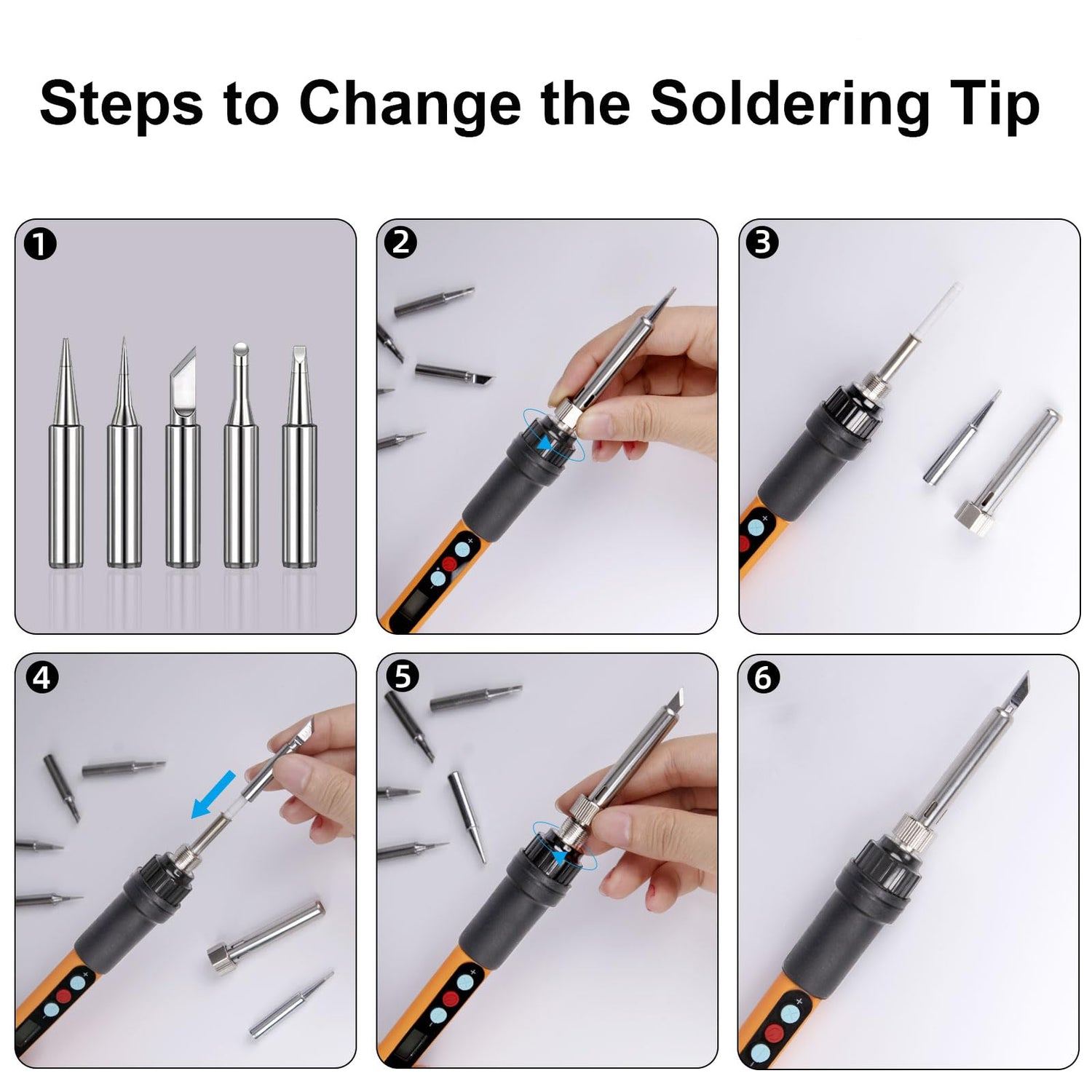 Steps to Change the Soldering Tip

❶

❷

❸

❹

❺

❻