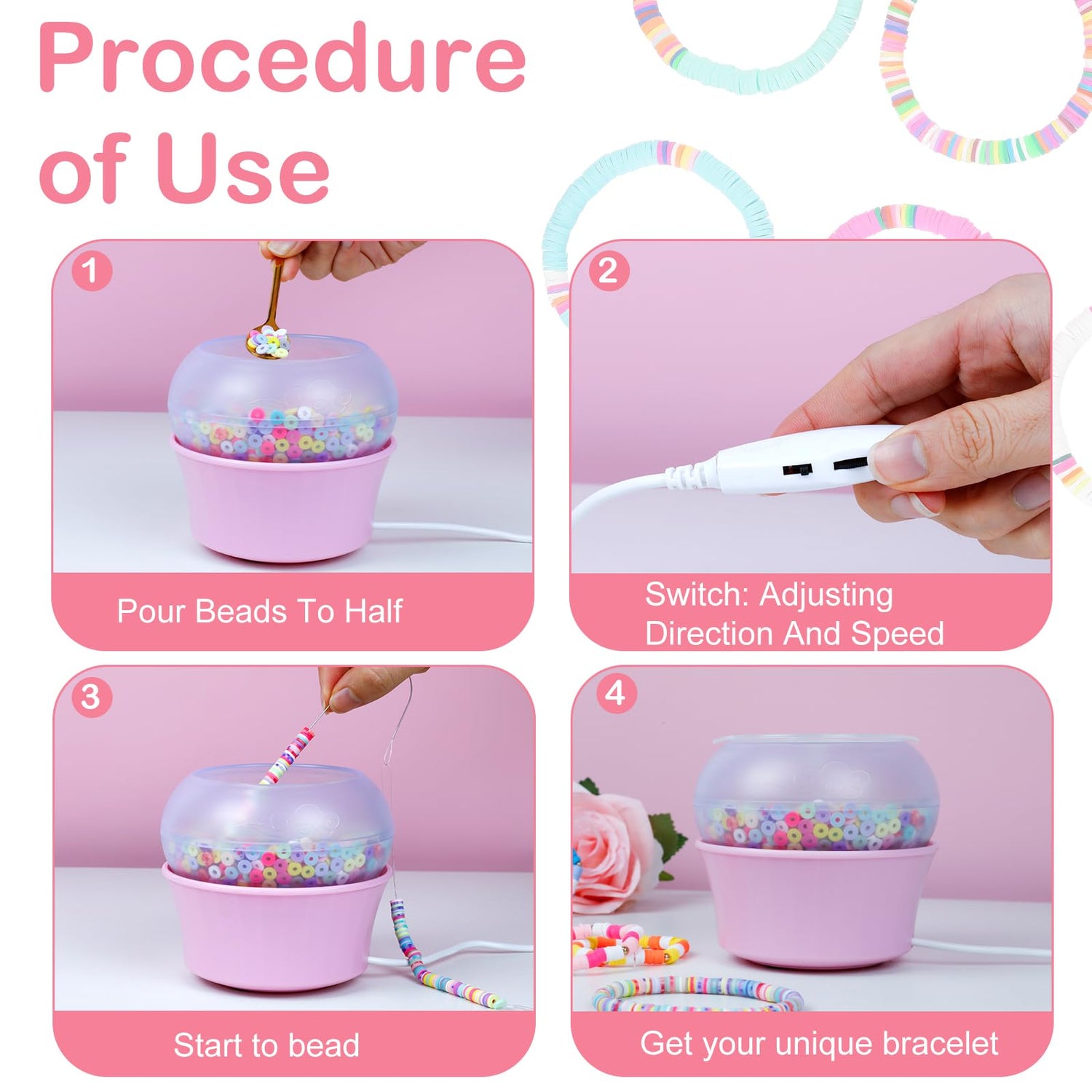 Procedure of Use

1

Pour Beads To Half

2

Switch: Adjusting Direction And Speed

3

Start to bead

4

Get your unique bracelet