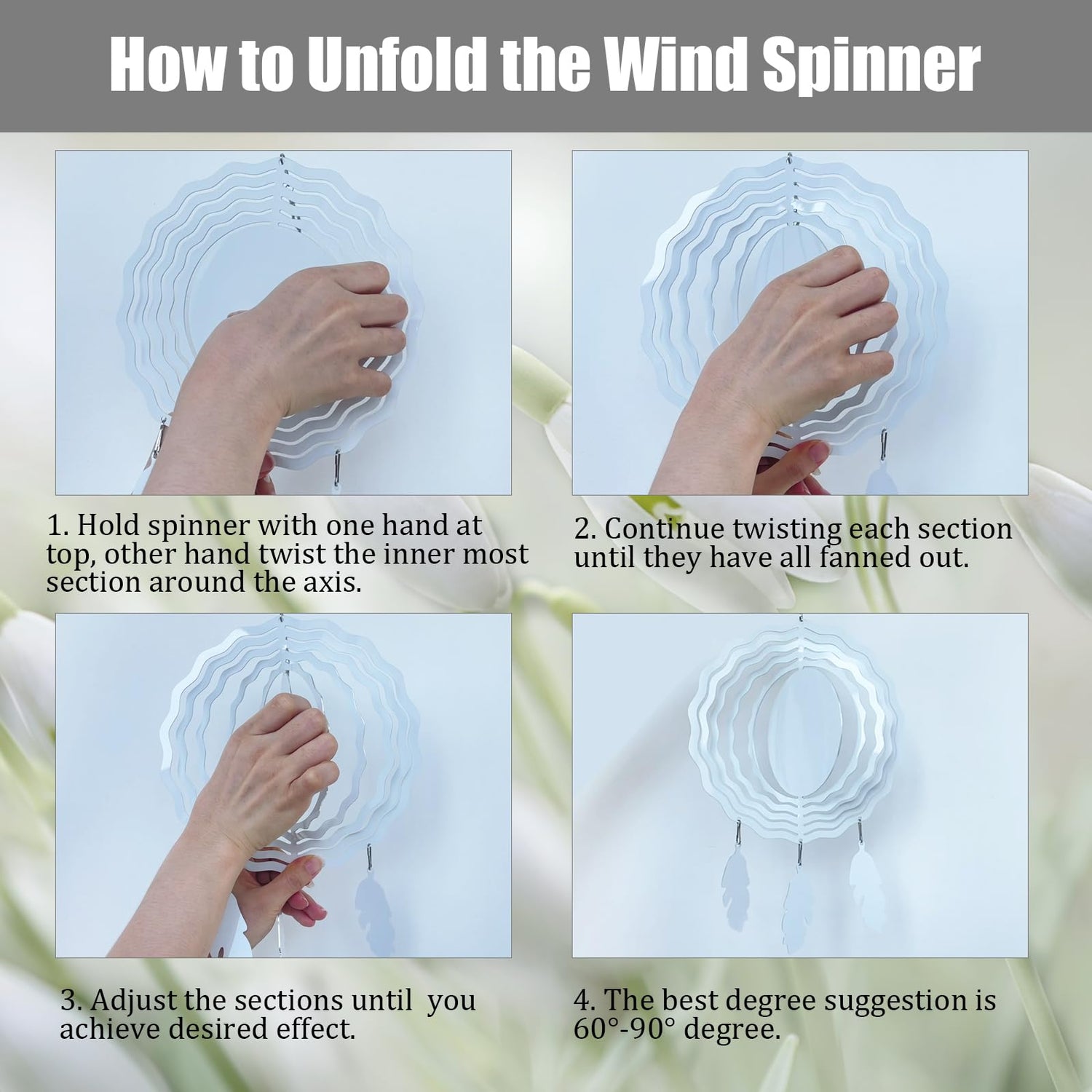 How to Unfold the Wind Spinner

1. Hold spinner with one hand at top, other hand twist the inner most section around the axis.

2. Continue twisting each section until they have all fanned out.

3. Adjust the sections until  you achieve desired effect.

4. The best degree suggestion is 60°-90° degree.