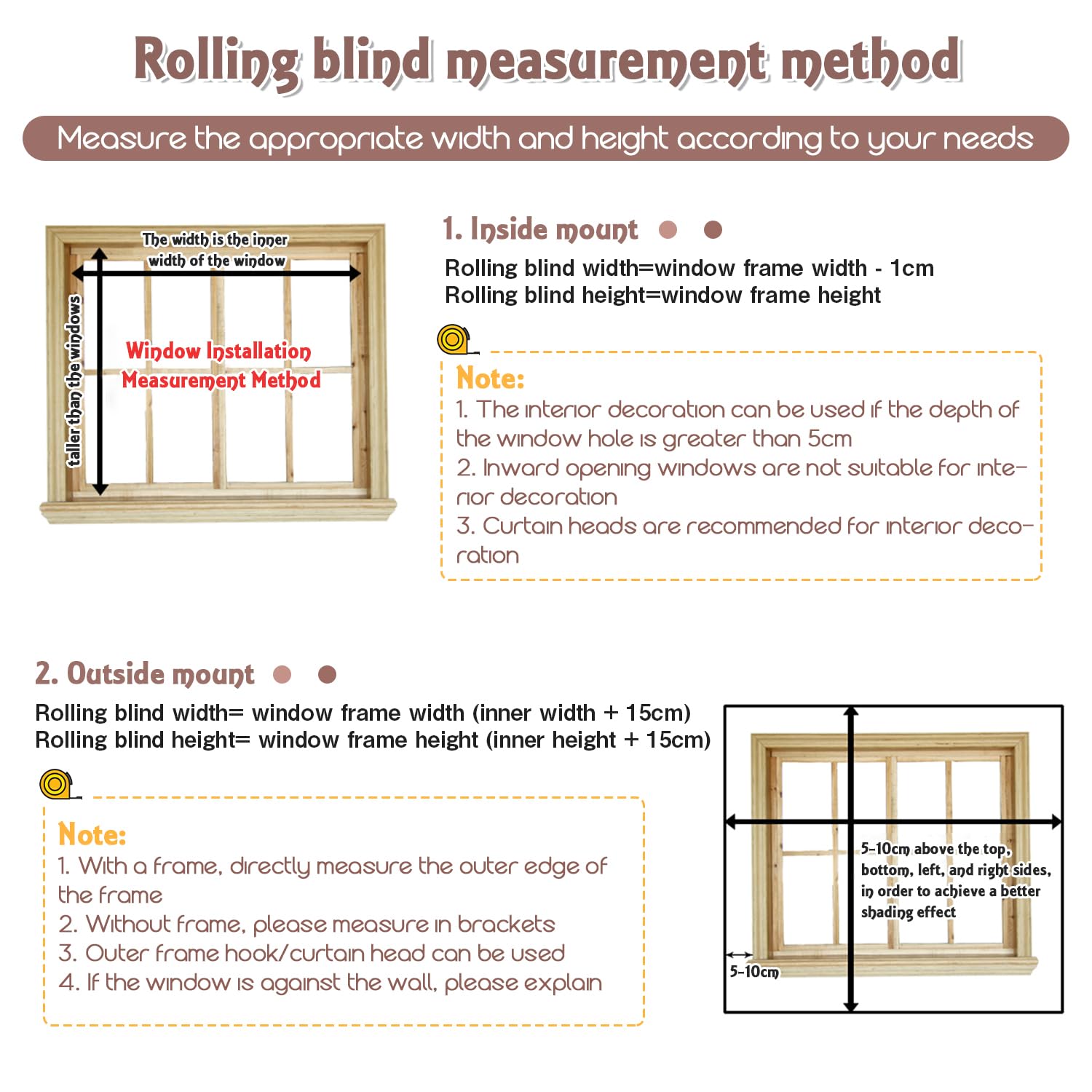 Rolling blind measurement method

Measure the appropriate width and height according to your needs

The width is the inner width of the window

taller than the windows

Window Installation Measurement Method

1. Inside mount

Rolling blind width=window frame width - 1cm
Rolling blind height=window frame height

Note:
1. The interior decoration can be used if the depth of the window hole is greater than 5cm
2. Inward opening windows are not suitable for interior decoration
3. Curtain heads are recommended for interior decoration

2. Outside mount

Rolling blind width= window frame width (inner width + 15cm)
Rolling blind height= window frame height (inner height + 15cm)

Note:
1. With a frame, directly measure the outer edge of the frame
2. Without frame, please measure in brackets
3. Outer frame hook/curtain head can be used
4. If the window is against the wall, please explain

5-10cm above the top, bottom, left, and right sides, in order to achieve a better shading effect

5-10cm